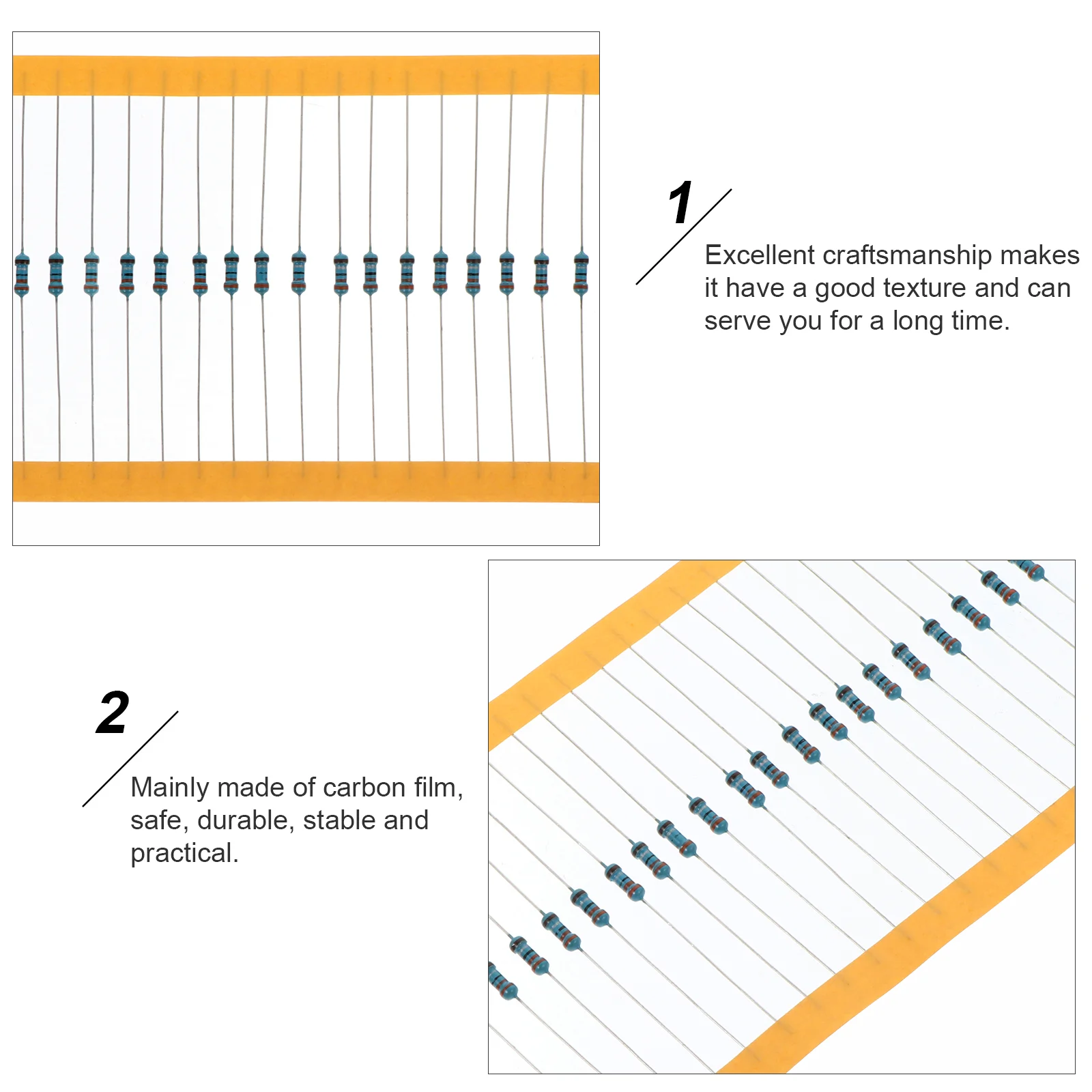 1

Excellent craftsmanship makes it have a good texture and can serve you for a long time.

2

Mainly made of carbon film, safe, durable, stable and practical.