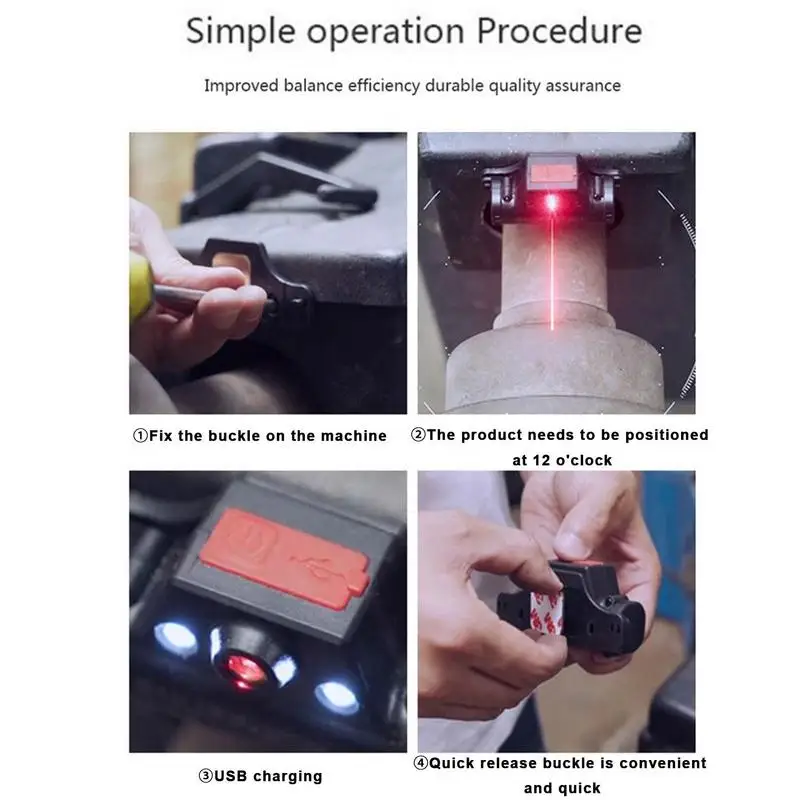 Simple operation Procedure

Improved balance efficiency durable quality assurance

①Fix the buckle on the machine

②The product needs to be positioned at 12 o'clock

③USB charging

④Quick release buckle is convenient and quick