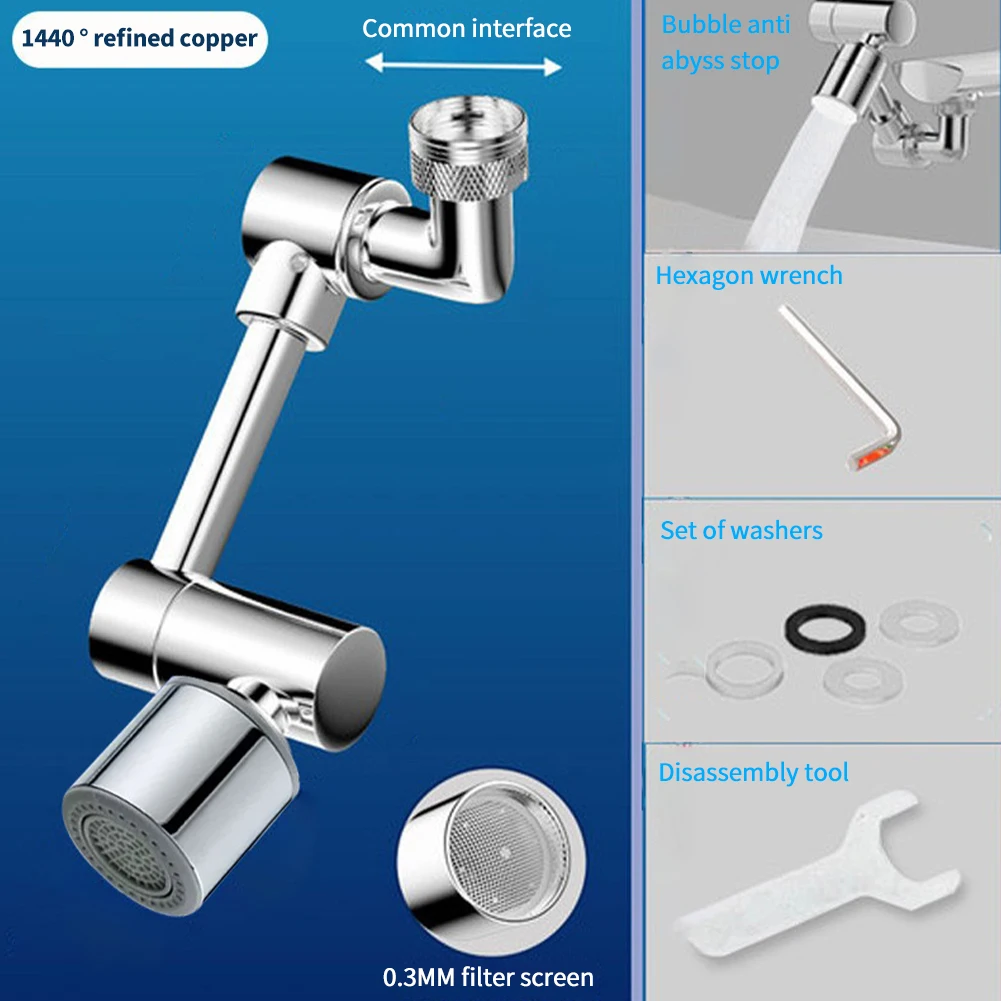 1440 ° refined copper

Common interface

0.3MM filter screen

Bubble anti abyss stop

Hexagon wrench

Set of washers

Disassembly tool