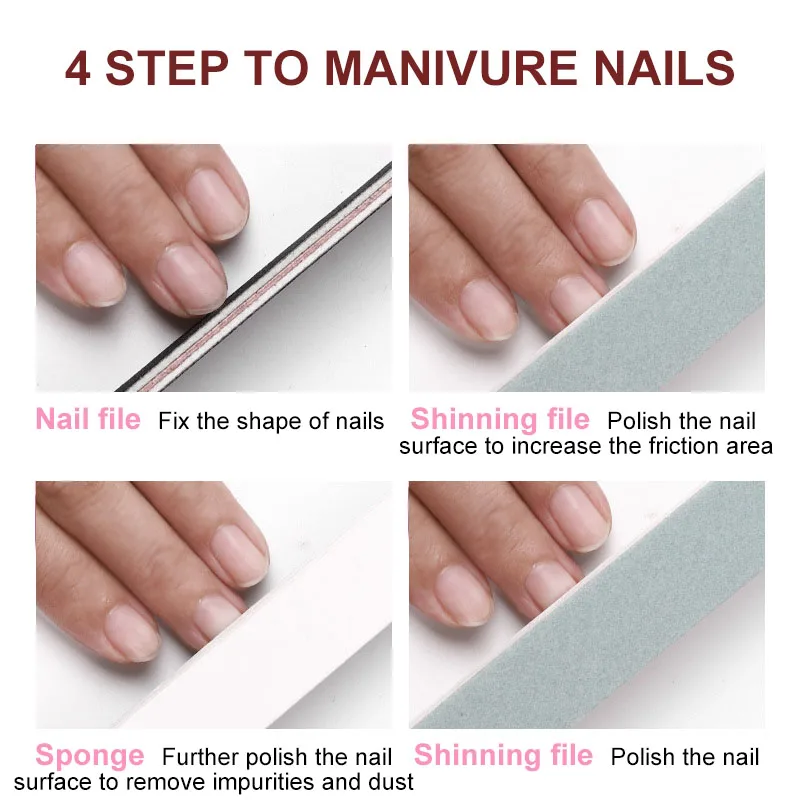 4 STEP TO MANIVURE NAILS

Nail file Fix the shape of nails

Shinning file Polish the nail surface to increase the friction area

Sponge Further polish the nail surface to remove impurities and dust

Shinning file Polish the nail