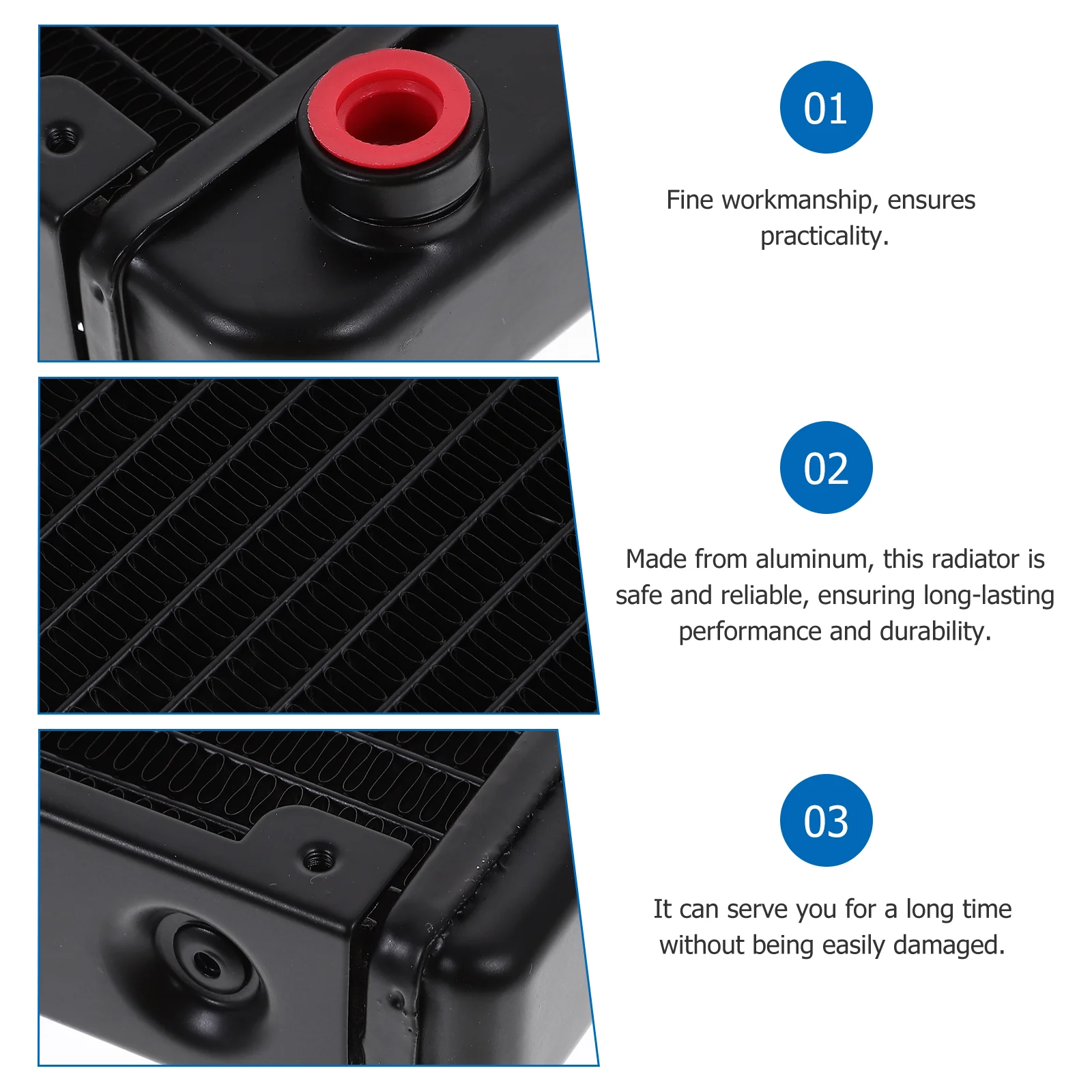 01

Fine workmanship, ensures practicality.

02

Made from aluminum, this radiator is safe and reliable, ensuring long-lasting performance and durability.

03

It can serve you for a long time without being easily damaged.