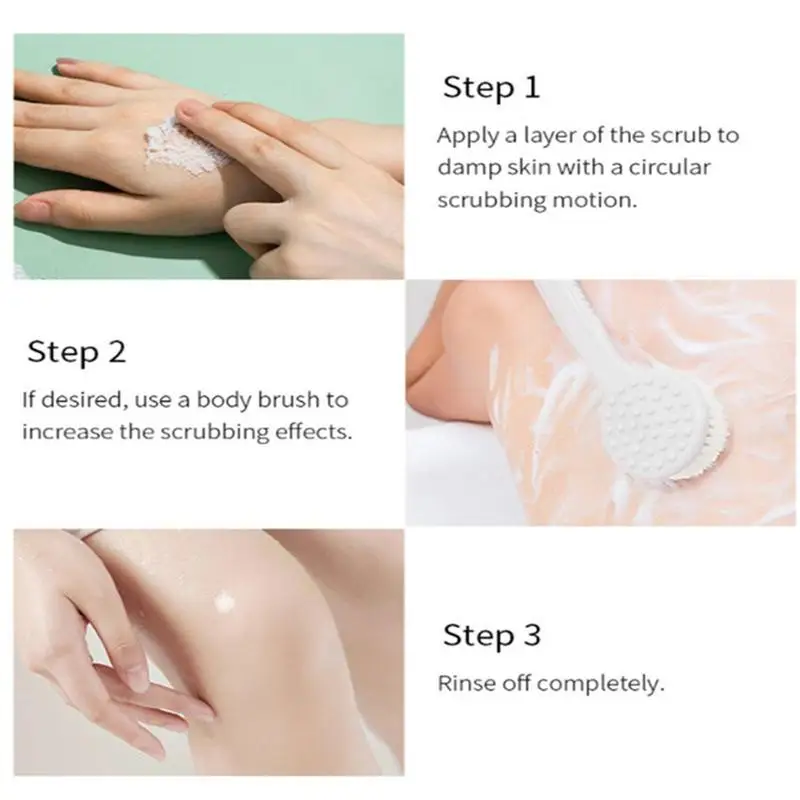 Step 1

Apply a layer of the scrub to damp skin with a circular scrubbing motion.

Step 2

If desired, use a body brush to increase the scrubbing effects.

Step 3

Rinse off completely.