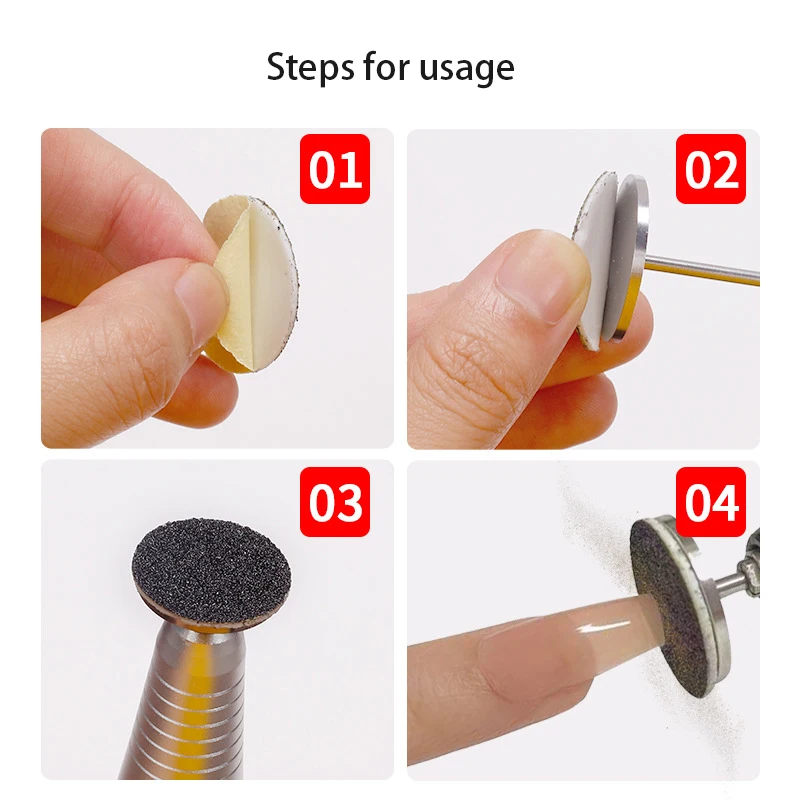 Steps for usage

01

02

03

04