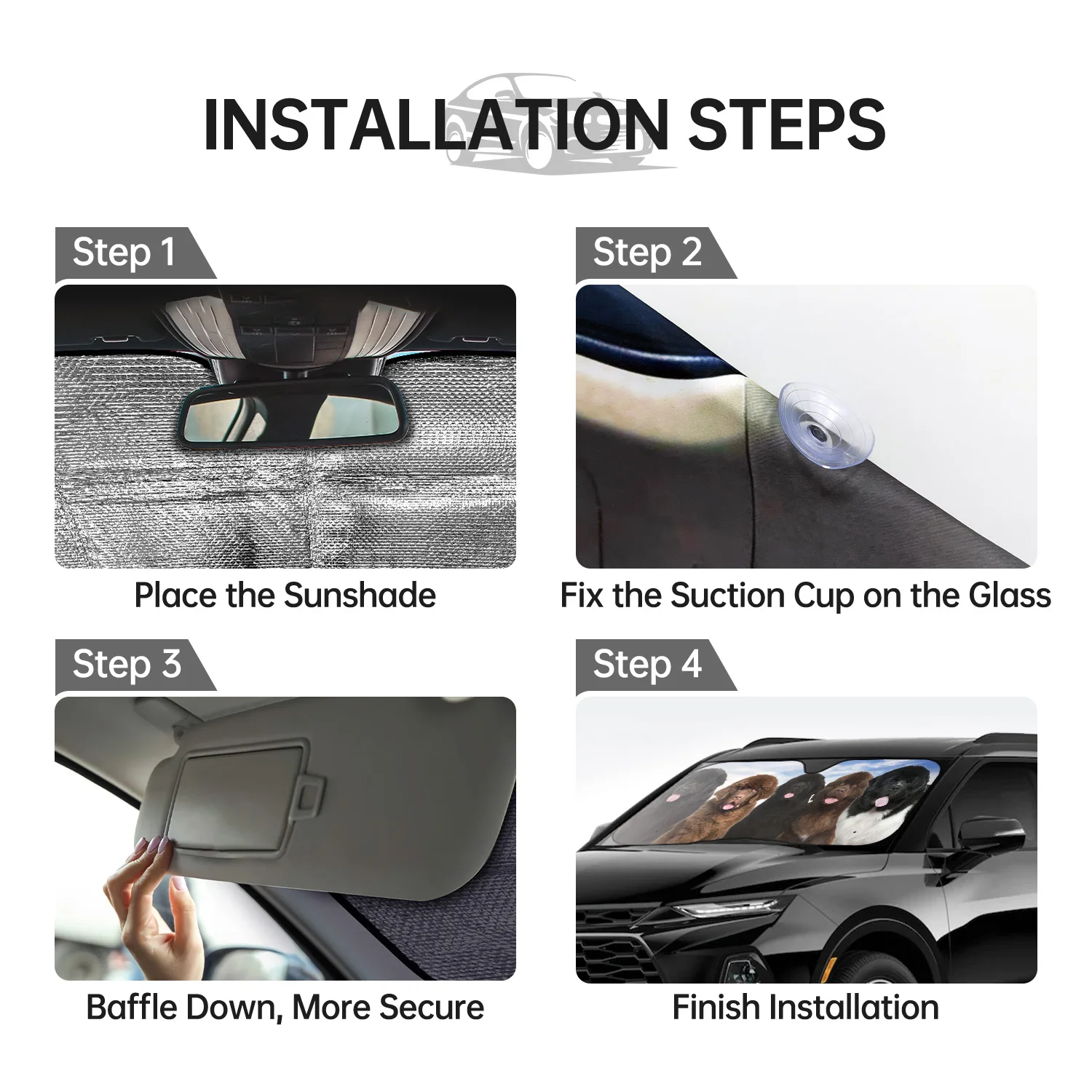 INSTALLATION STEPS

Step 1

Place the Sunshade

Step 2

Fix the Suction Cup on the Glass

Step 3

Baffle Down, More Secure

Step 4

Finish Installation