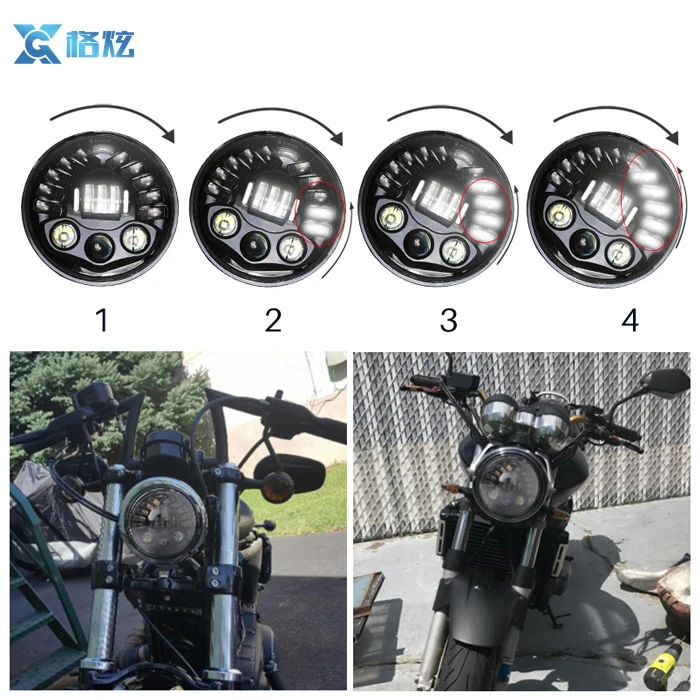 格炫

1

2

3

4