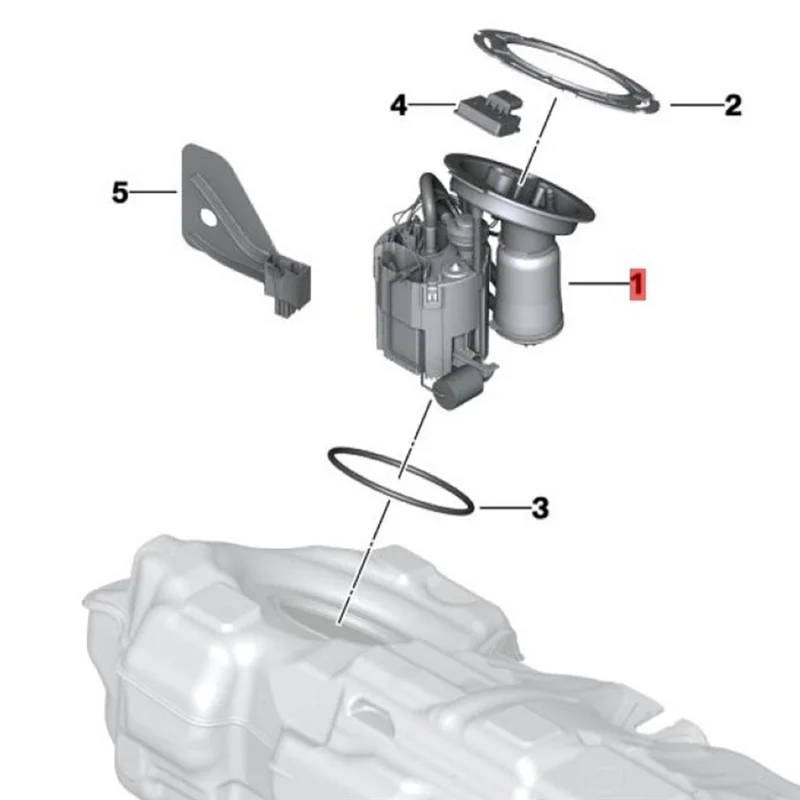 4
2
5
1
3