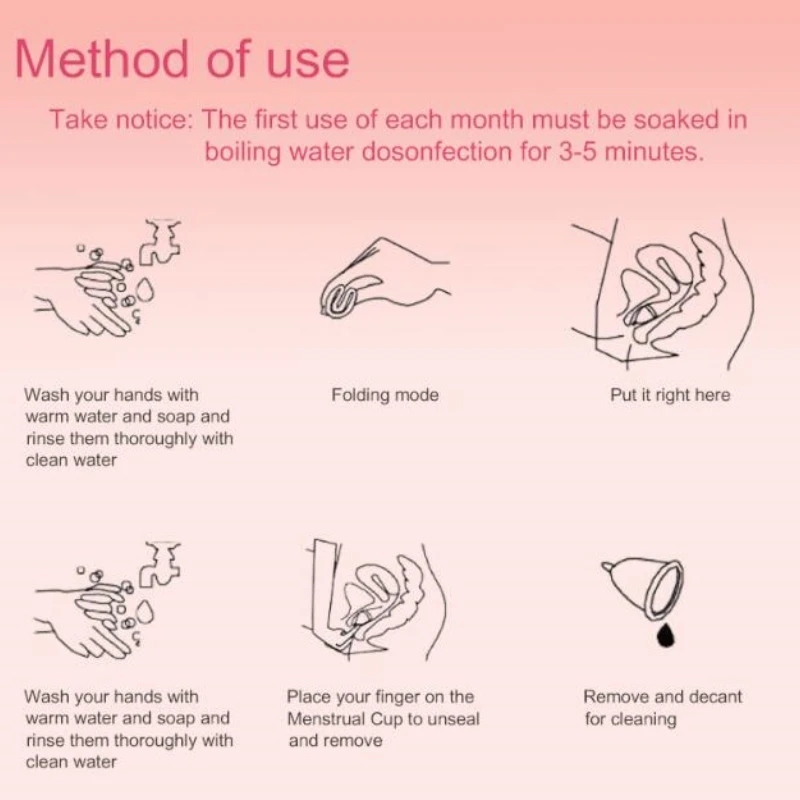 Method of use

Take notice: The first use of each month must be soaked in boiling water dosonfection for 3-5 minutes.

Wash your hands with warm water and soap and rinse them thoroughly with clean water

Folding mode

Put it right here

Wash your hands with warm water and soap and rinse them thoroughly with clean water

Place your finger on the Menstrual Cup to unseal and remove

Remove and decant for cleaning