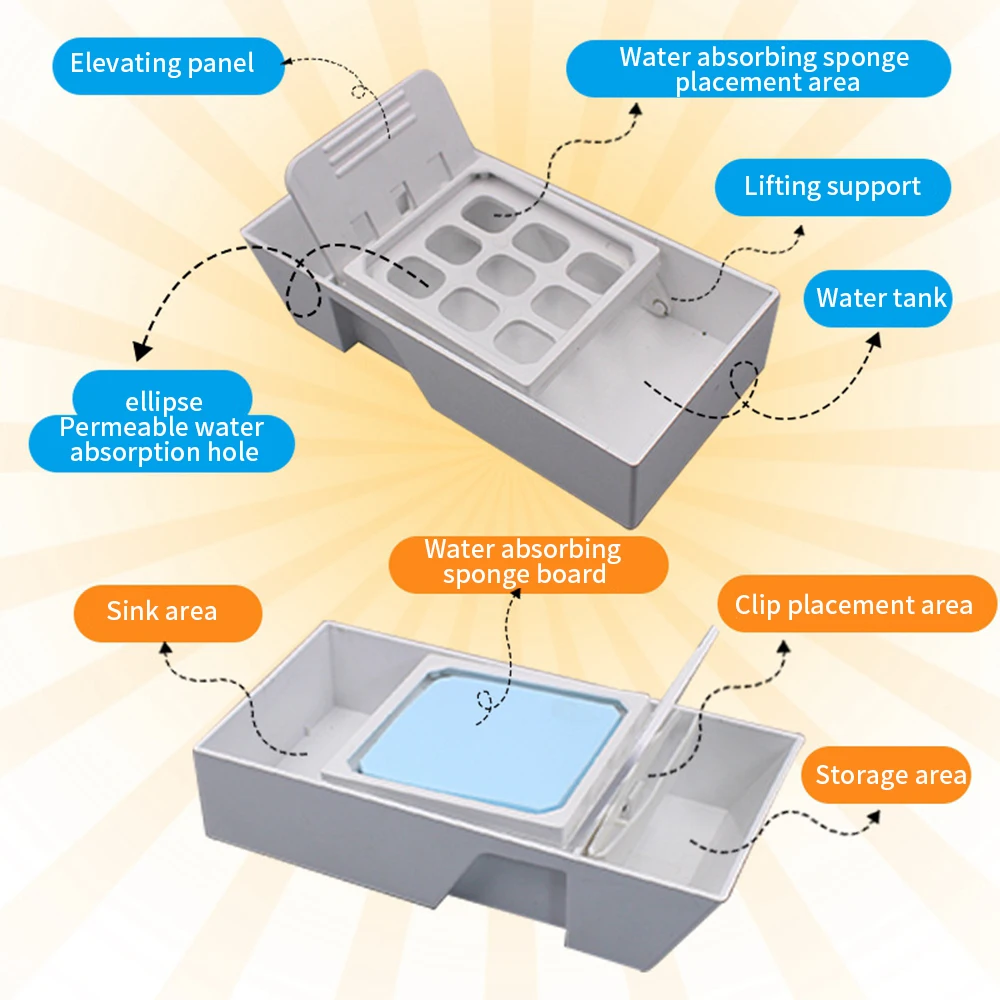 Elevating panel

Water absorbing sponge placement area

Lifting support

Water tank

ellipse
Permeable water absorption hole

Water absorbing sponge board

Sink area

Clip placement area

Storage area