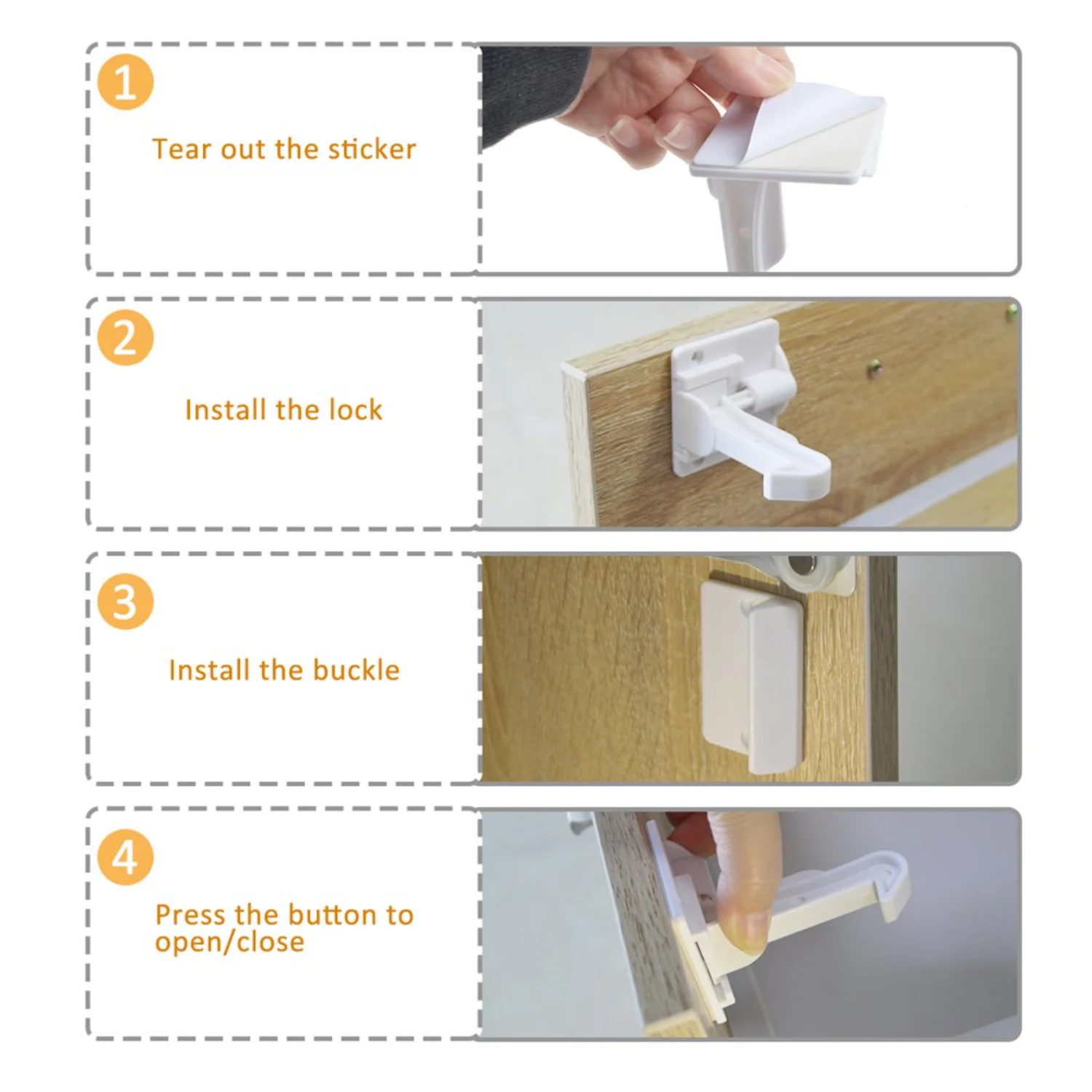 1
Tear out the sticker

2
Install the lock

3
Install the buckle

4
Press the button to open/close