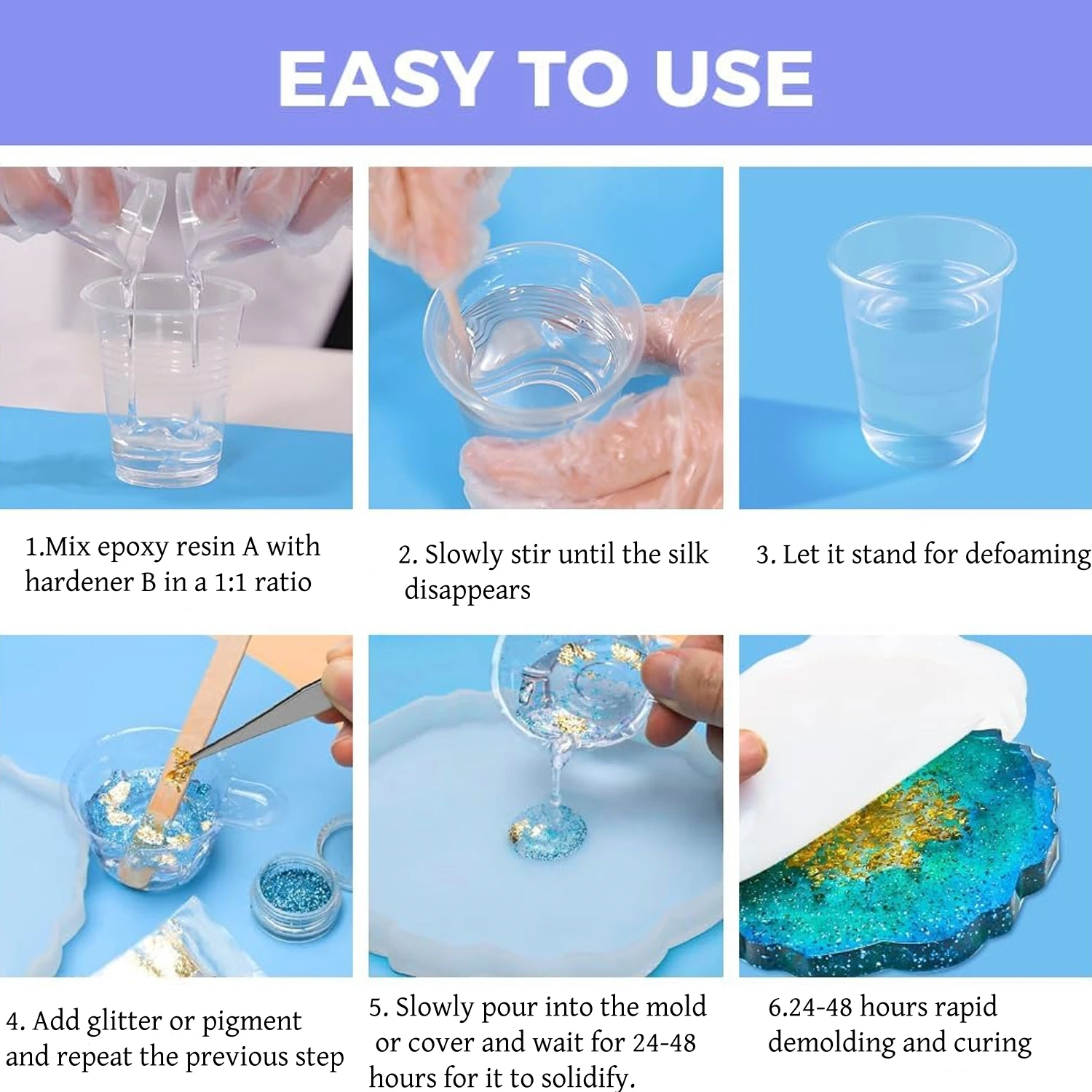 EASY TO USE

1.Mix epoxy resin A with hardener B in a 1:1 ratio

2. Slowly stir until the silk disappears

3. Let it stand for defoaming

4. Add glitter or pigment and repeat the previous step

5. Slowly pour into the mold or cover and wait for 24-48 hours for it to solidify.

6.24-48 hours rapid demolding and curing