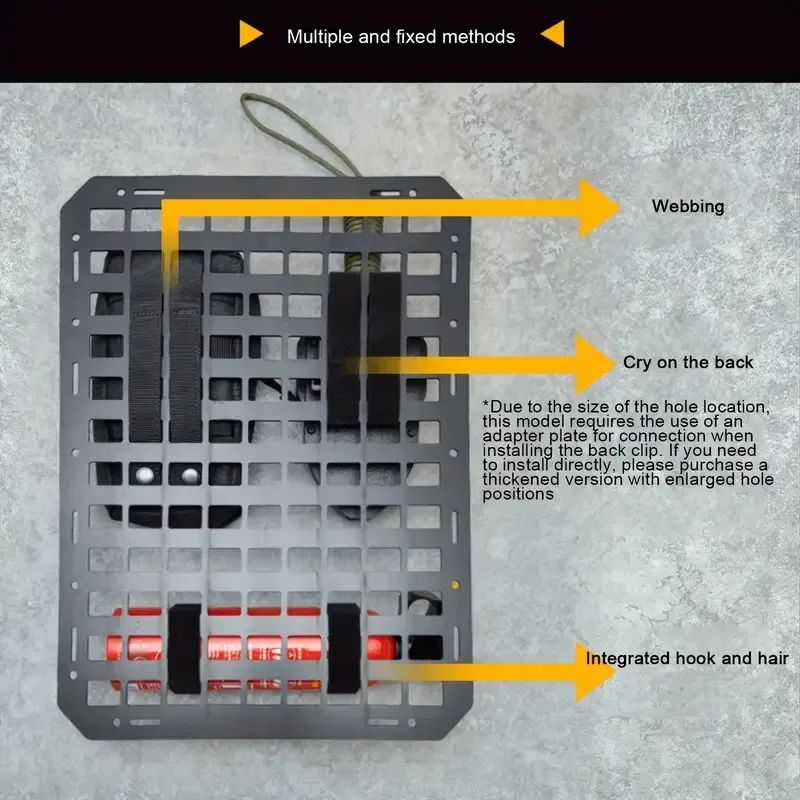 Multiple and fixed methods

Webbing

Cry on the back

*Due to the size of the hole location, this model requires the use of an adapter plate for connection when installing the back clip. If you need to install directly, please purchase a thickened version with enlarged hole positions

Integrated hook and hair