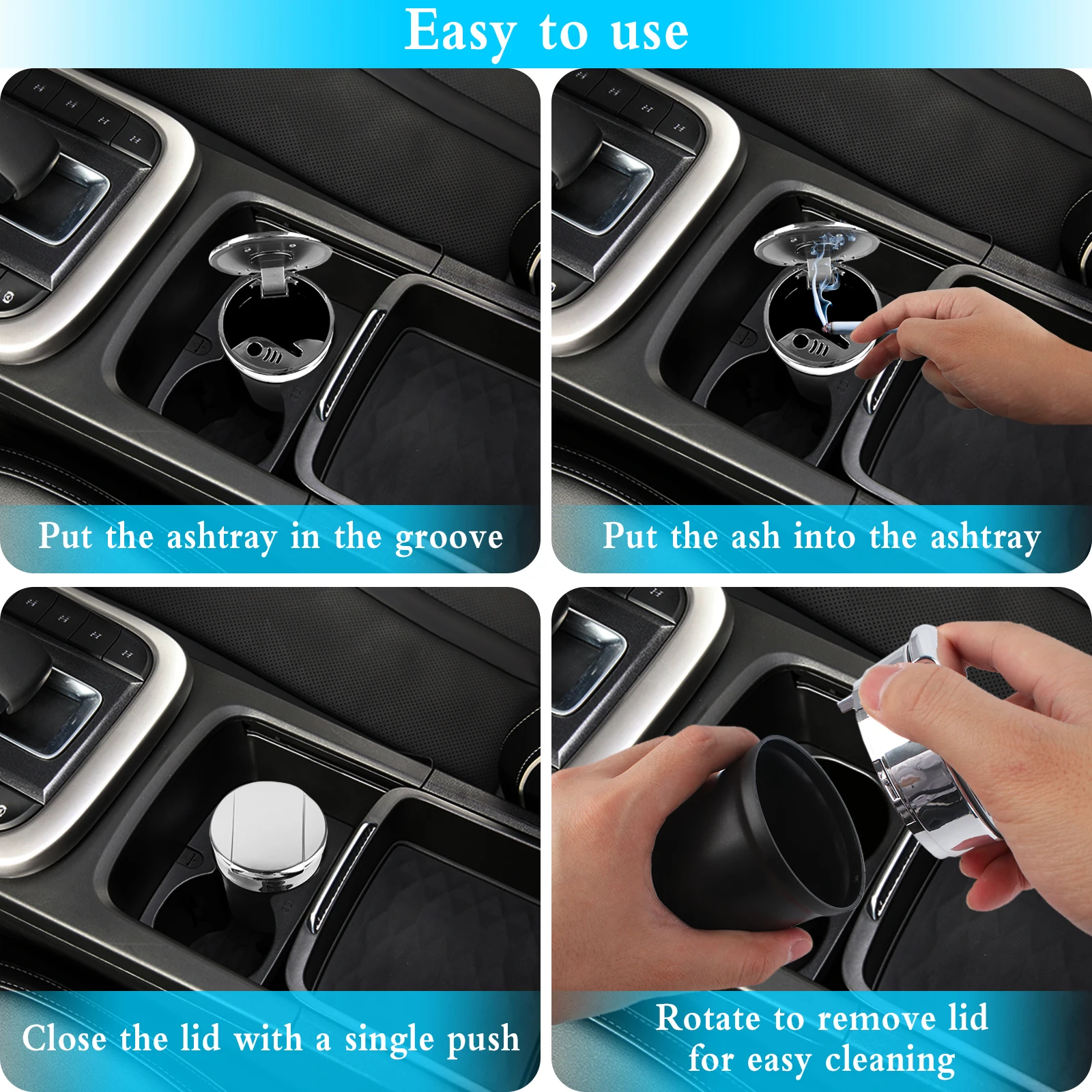 Easy to use

Put the ashtray in the groove

Put the ash into the ashtray

Close the lid with a single push

Rotate to remove lid for easy cleaning