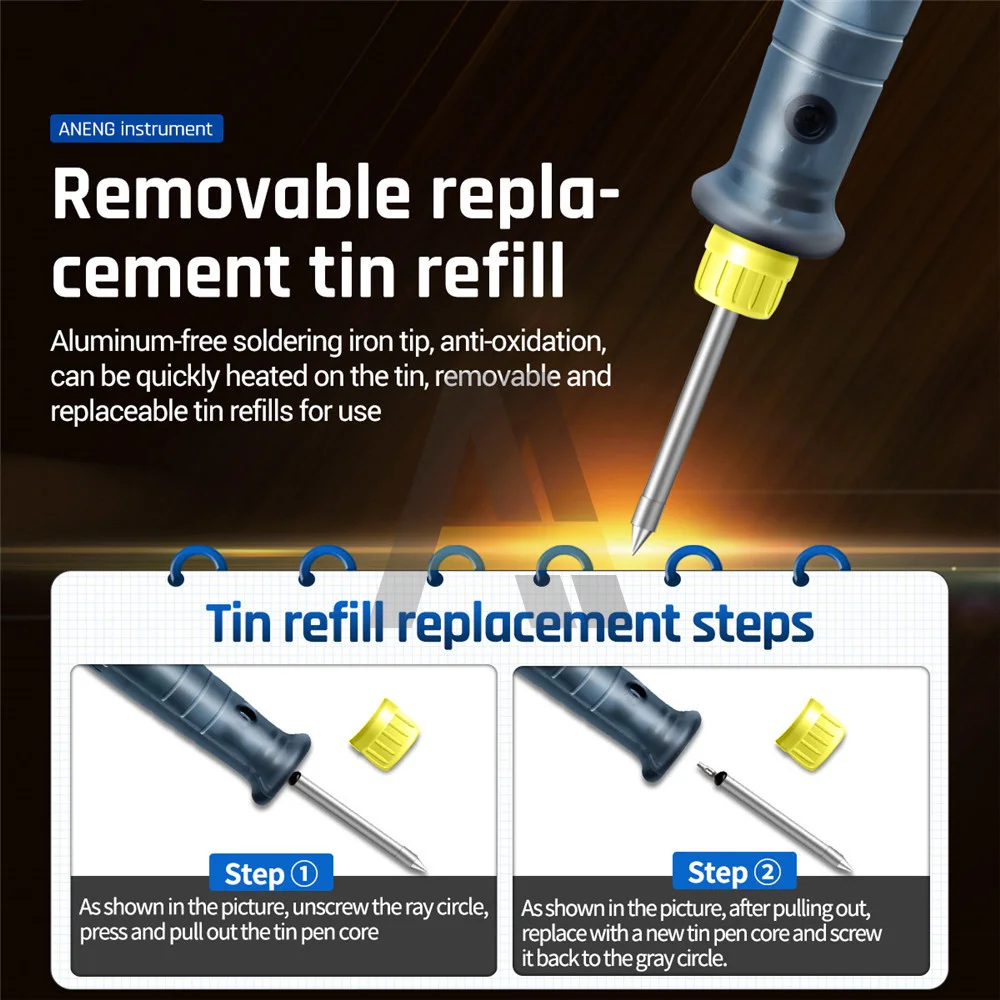 ANENG instrument

Removable replacement tin refill

Aluminum-free soldering iron tip, anti-oxidation, can be quickly heated on the tin, removable and replaceable tin refills for use

Tin refill replacement steps

Step ①

As shown in the picture, unscrew the ray circle, press and pull out the tin pen core

Step ②

As shown in the picture, after pulling out, replace with a new tin pen core and screw it back to the gray circle.