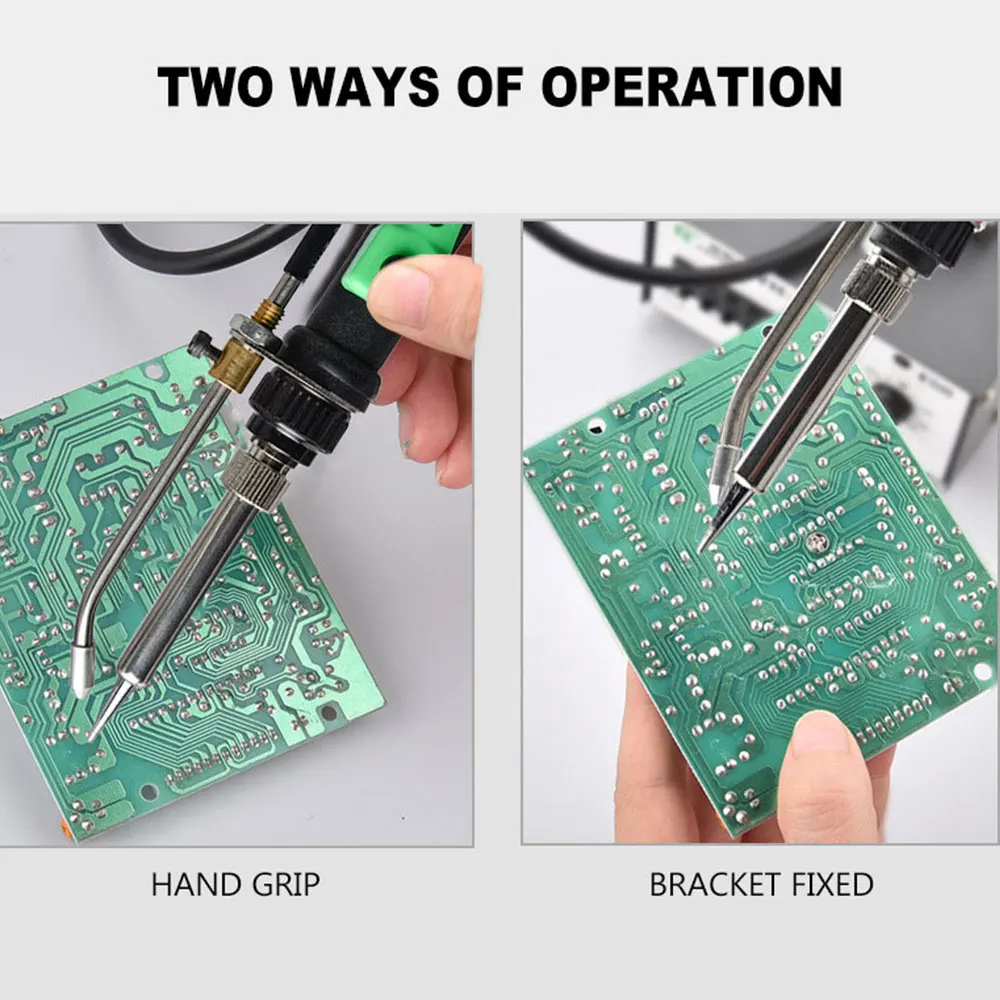 TWO WAYS OF OPERATION

HAND GRIP

BRACKET FIXED