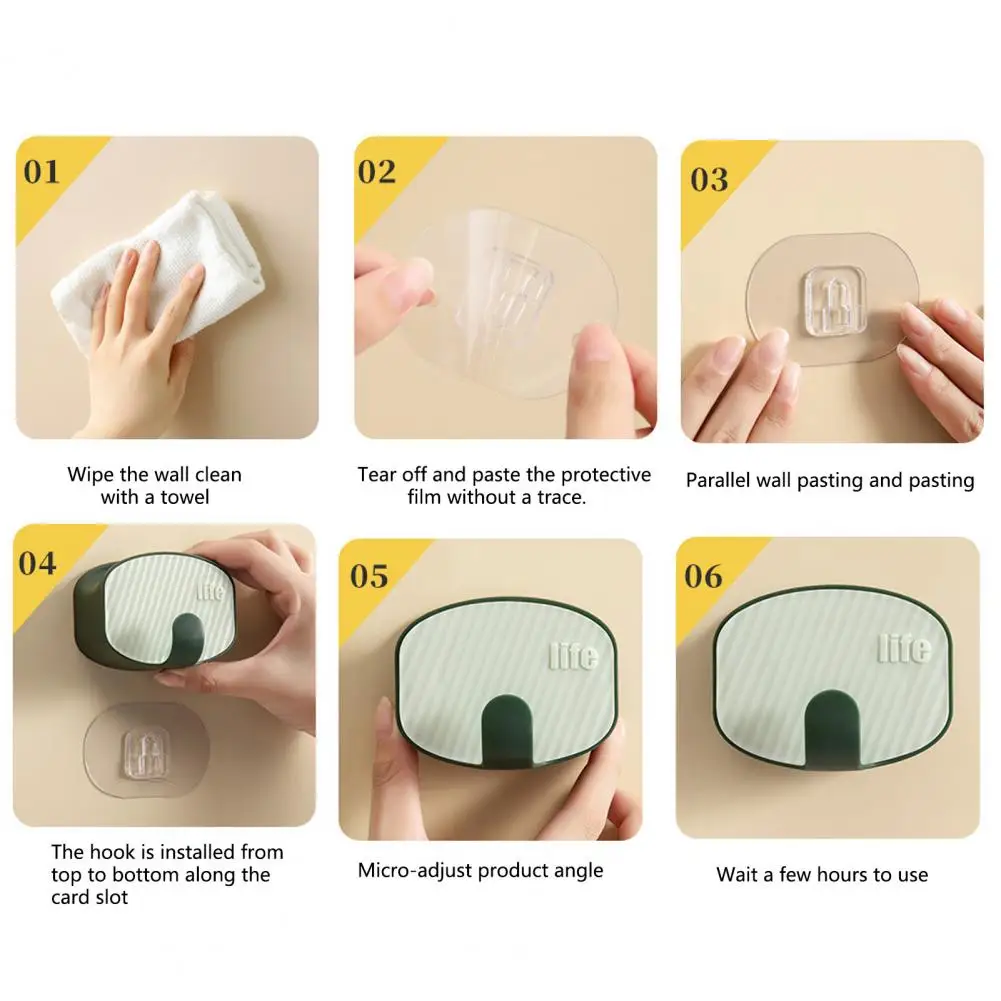 01

Wipe the wall clean with a towel

02

Tear off and paste the protective film without a trace.

03

Parallel wall pasting and pasting

04

life

The hook is installed from top to bottom along the card slot

05

life

Micro-adjust product angle

06

life

Wait a few hours to use