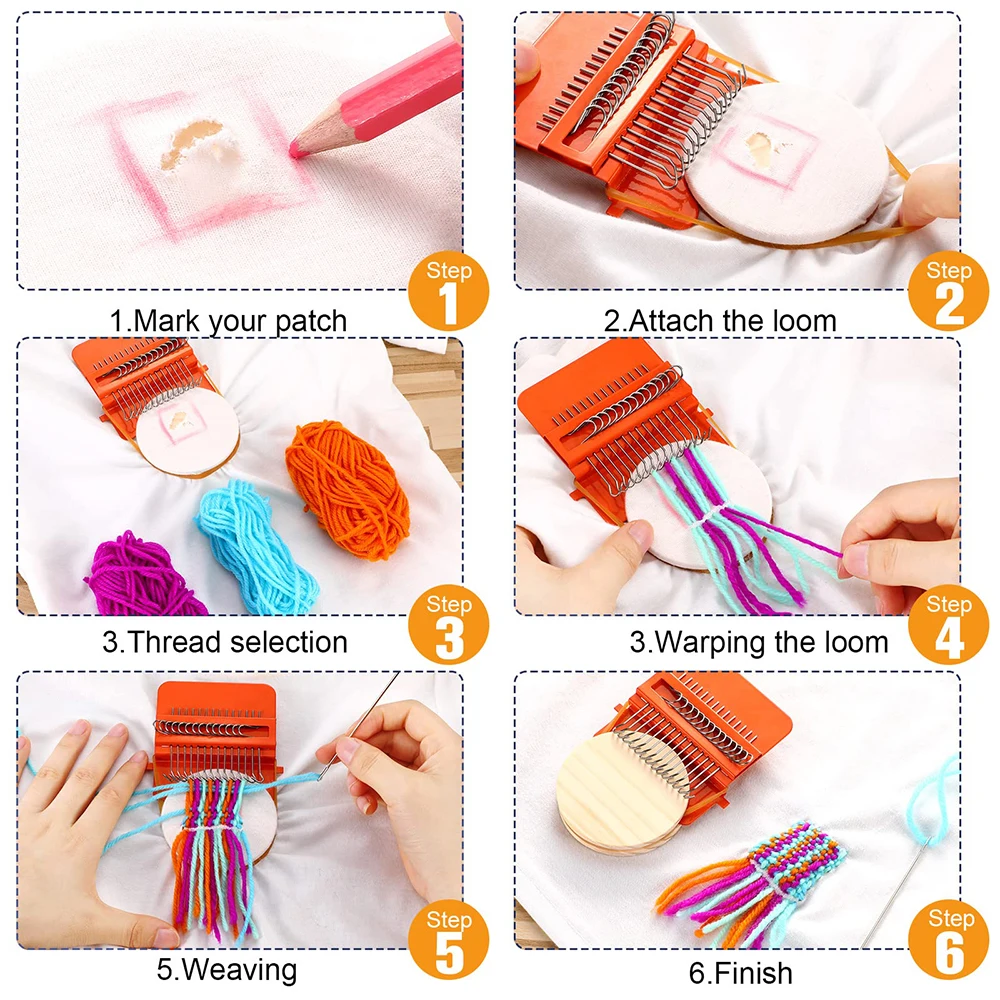 Step 1

1.Mark your patch

Step 2

2.Attach the loom

Step 3

3.Thread selection

Step 4

3.Warping the loom

Step 5

5.Weaving

Step 6

6.Finish