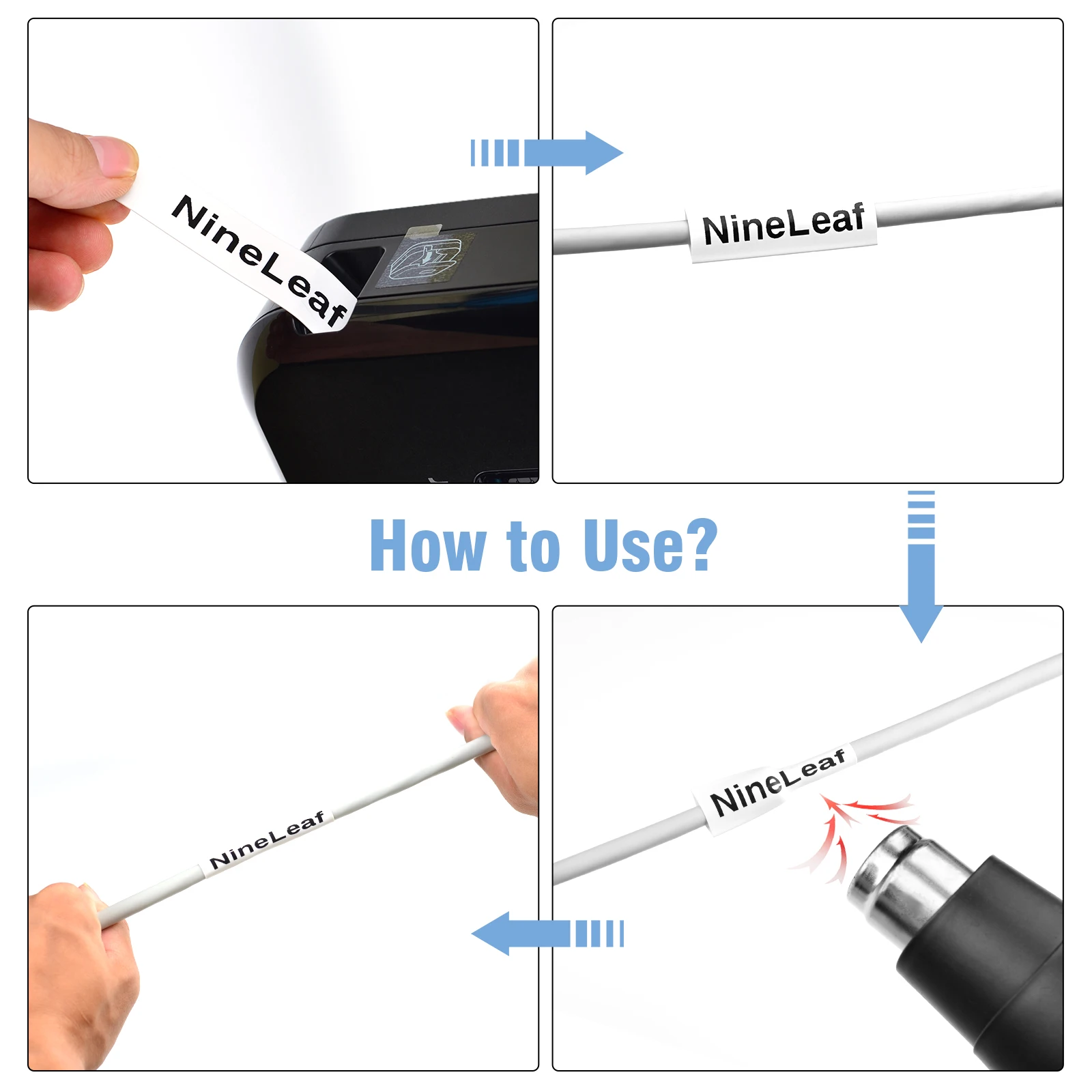 NineLeaf

NineLeaf

How to Use?

NineLeaf

NineLeaf