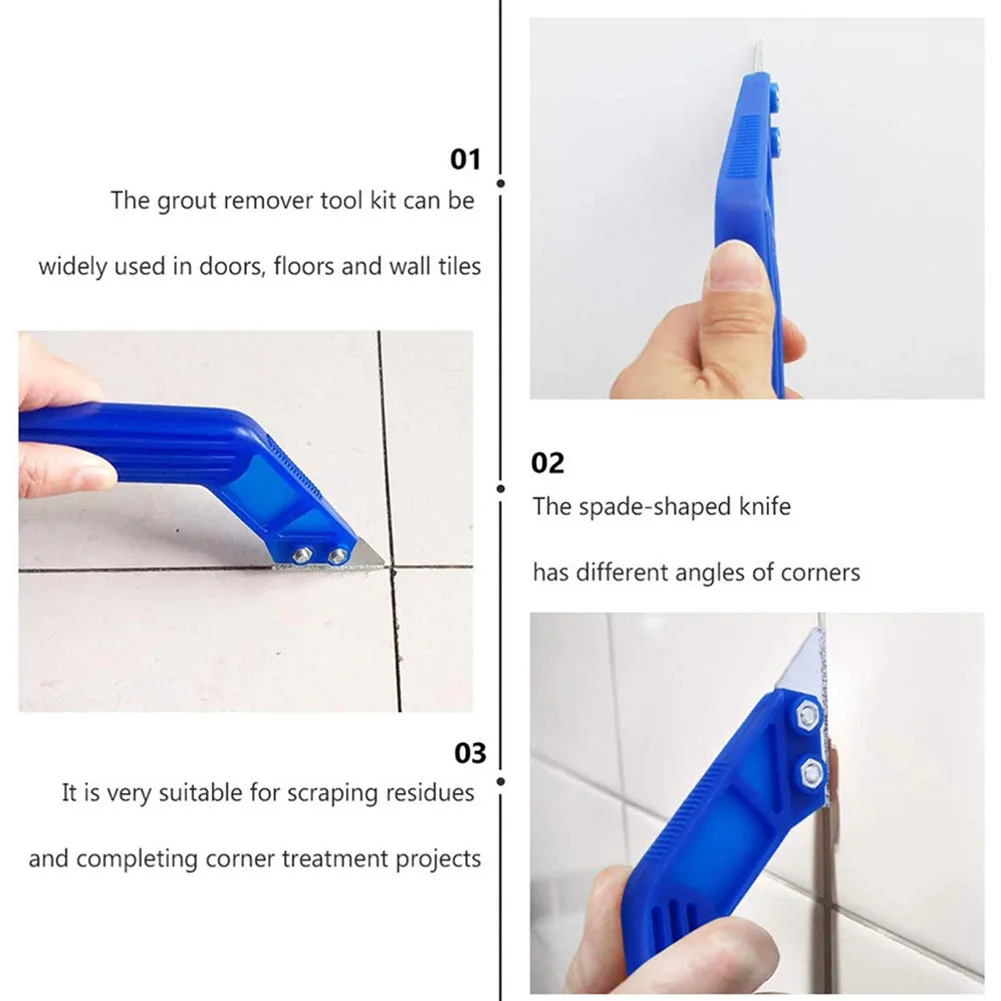 01

The grout remover tool kit can be widely used in doors, floors and wall tiles

02

The spade-shaped knife has different angles of corners

03

It is very suitable for scraping residues and completing corner treatment projects