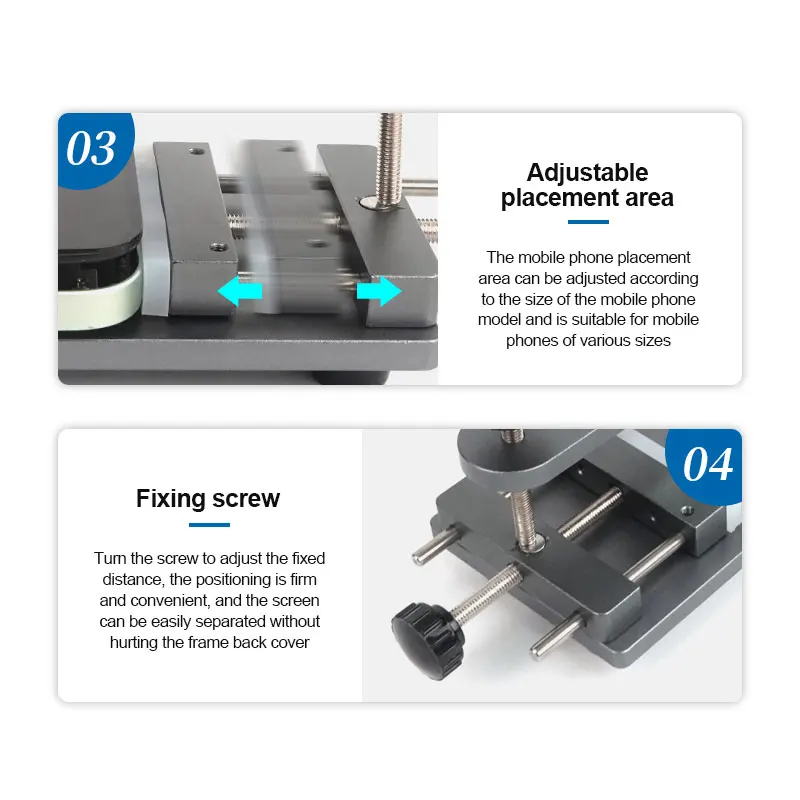 03

Adjustable placement area

The mobile phone placement area can be adjusted according to the size of the mobile phone model and is suitable for mobile phones of various sizes

04

Fixing screw

Turn the screw to adjust the fixed distance, the positioning is firm and convenient, and the screen can be easily separated without hurting the frame back cover