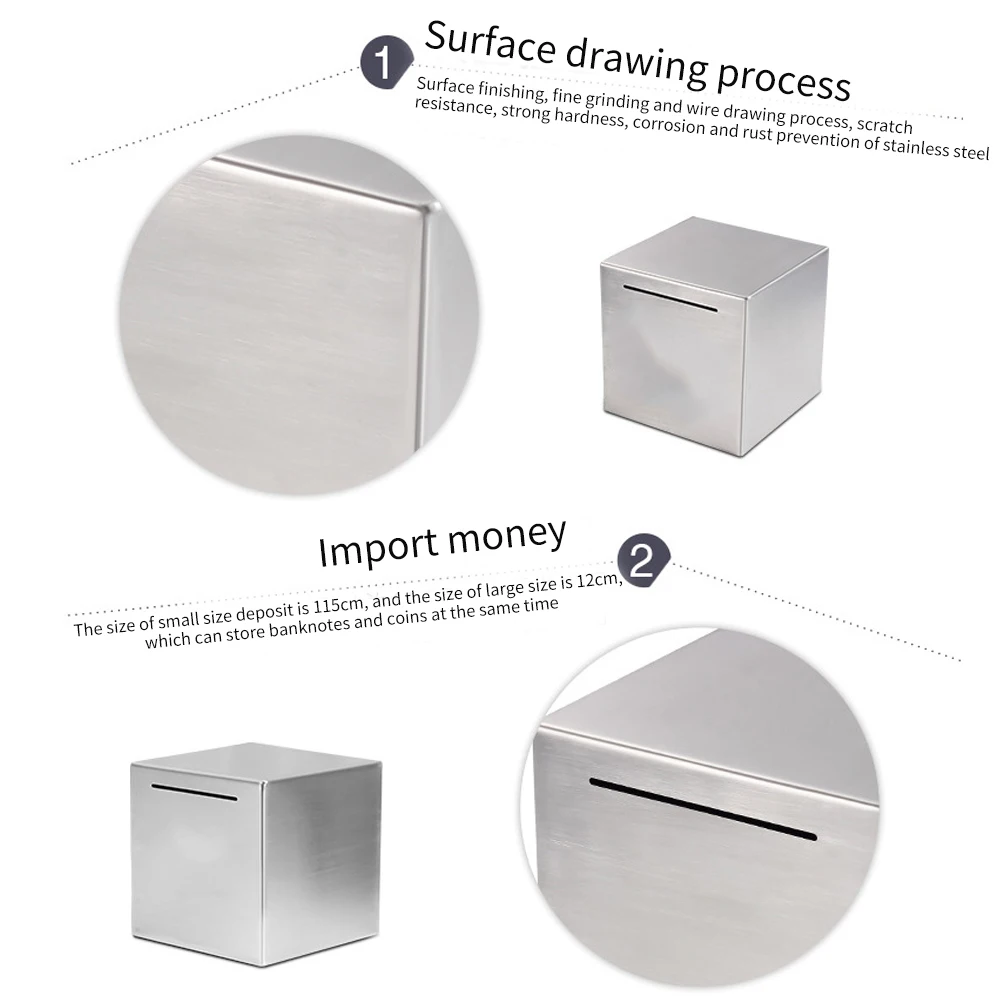 1 Surface drawing process

Surface finishing, fine grinding and wire drawing process, scratch resistance, strong hardness, corrosion and rust prevention of stainless steel

Import money 2

The size of small size deposit is 115cm, and the size of large size is 12cm, which can store banknotes and coins at the same time