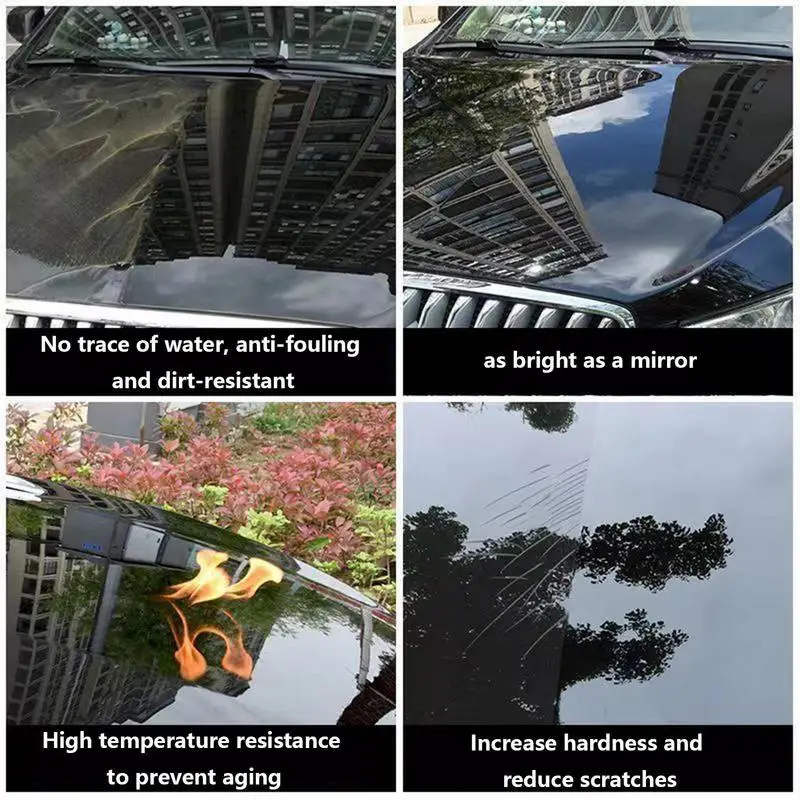 No trace of water, anti-fouling and dirt-resistant

as bright as a mirror

High temperature resistance to prevent aging

Increase hardness and reduce scratches