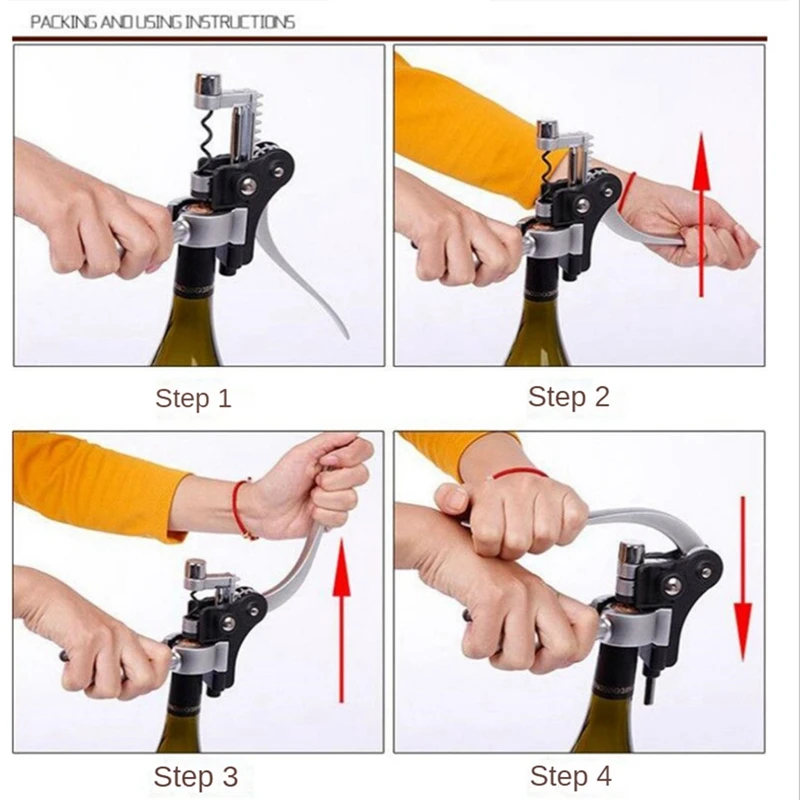 PACKING AND USING INSTRUCTIONS

Step 1

Step 2

Step 3

Step 4