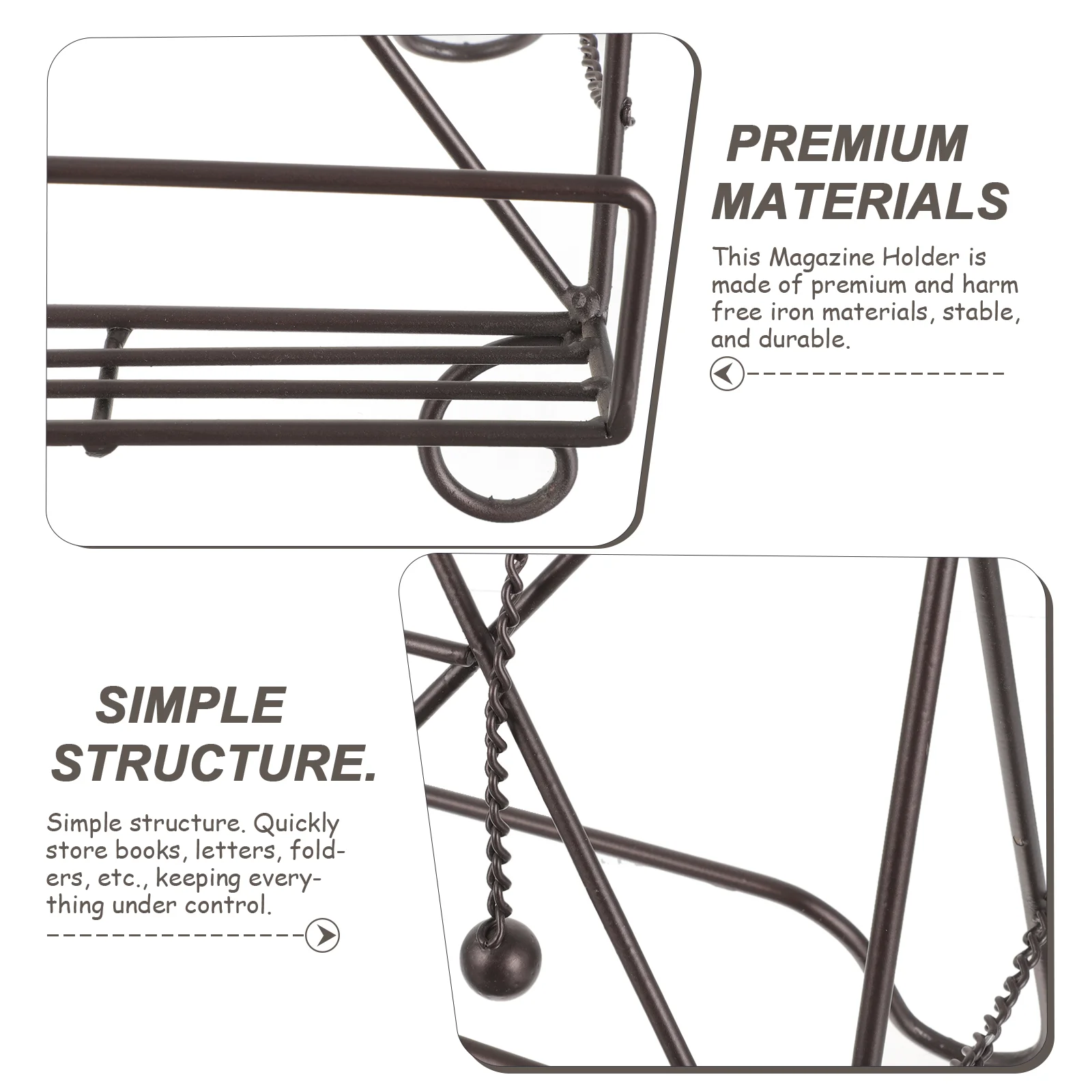 PREMIUM MATERIALS

This Magazine Holder is made of premium and harm free iron materials, stable, and durable.

SIMPLE STRUCTURE.

Simple structure. Quickly store books, letters, folders, etc., keeping everything under control.