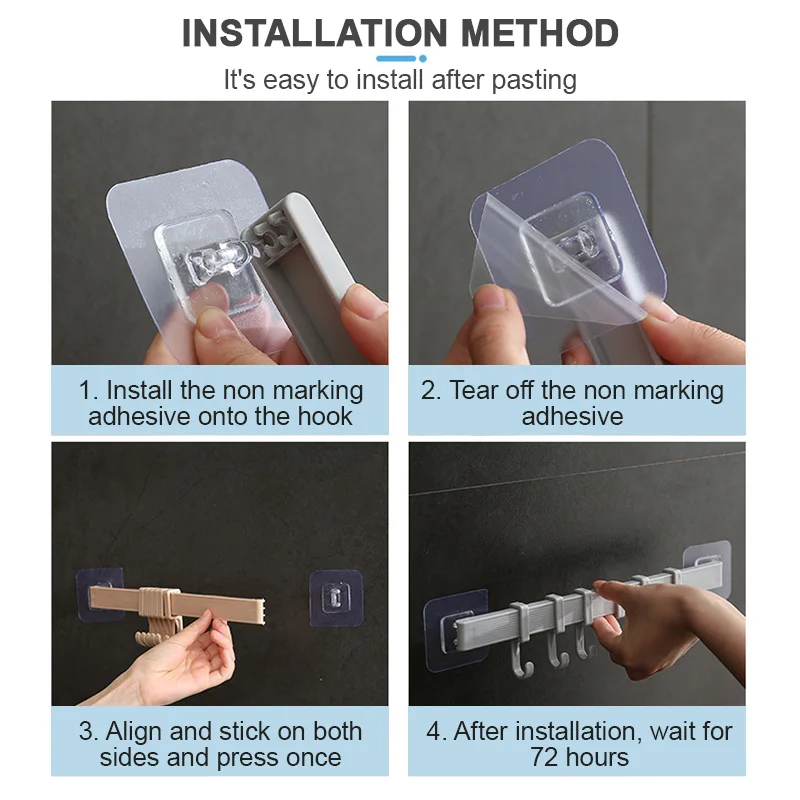 INSTALLATION METHOD

It's easy to install after pasting

1. Install the non marking adhesive onto the hook

2. Tear off the non marking adhesive

3. Align and stick on both sides and press once

4. After installation, wait for 72 hours