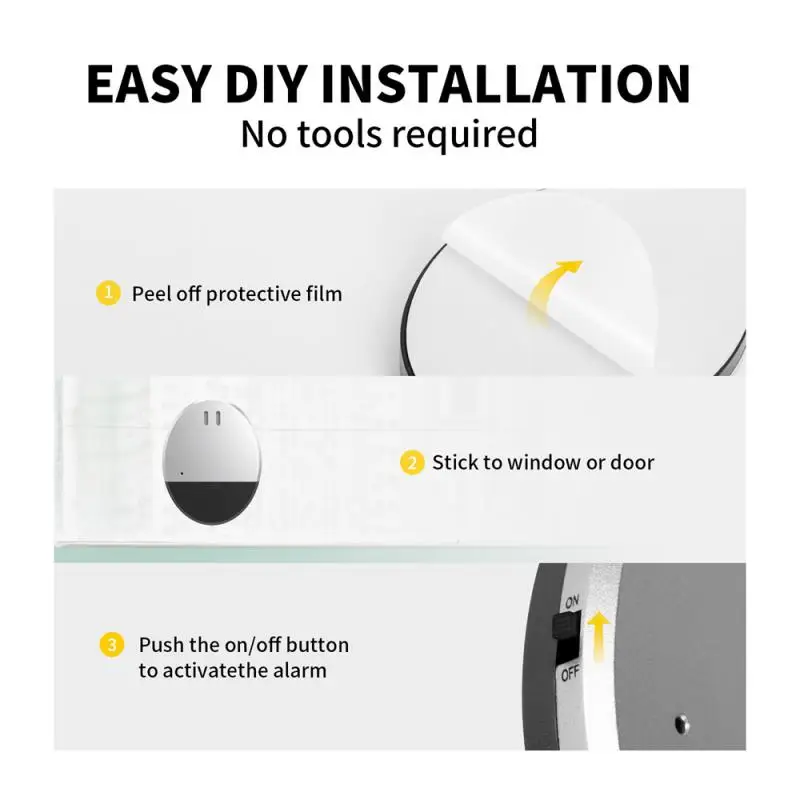 EASY DIY INSTALLATION
No tools required

1 Peel off protective film

2 Stick to window or door

3 Push the on/off button to activatethe alarm

ON
OFF