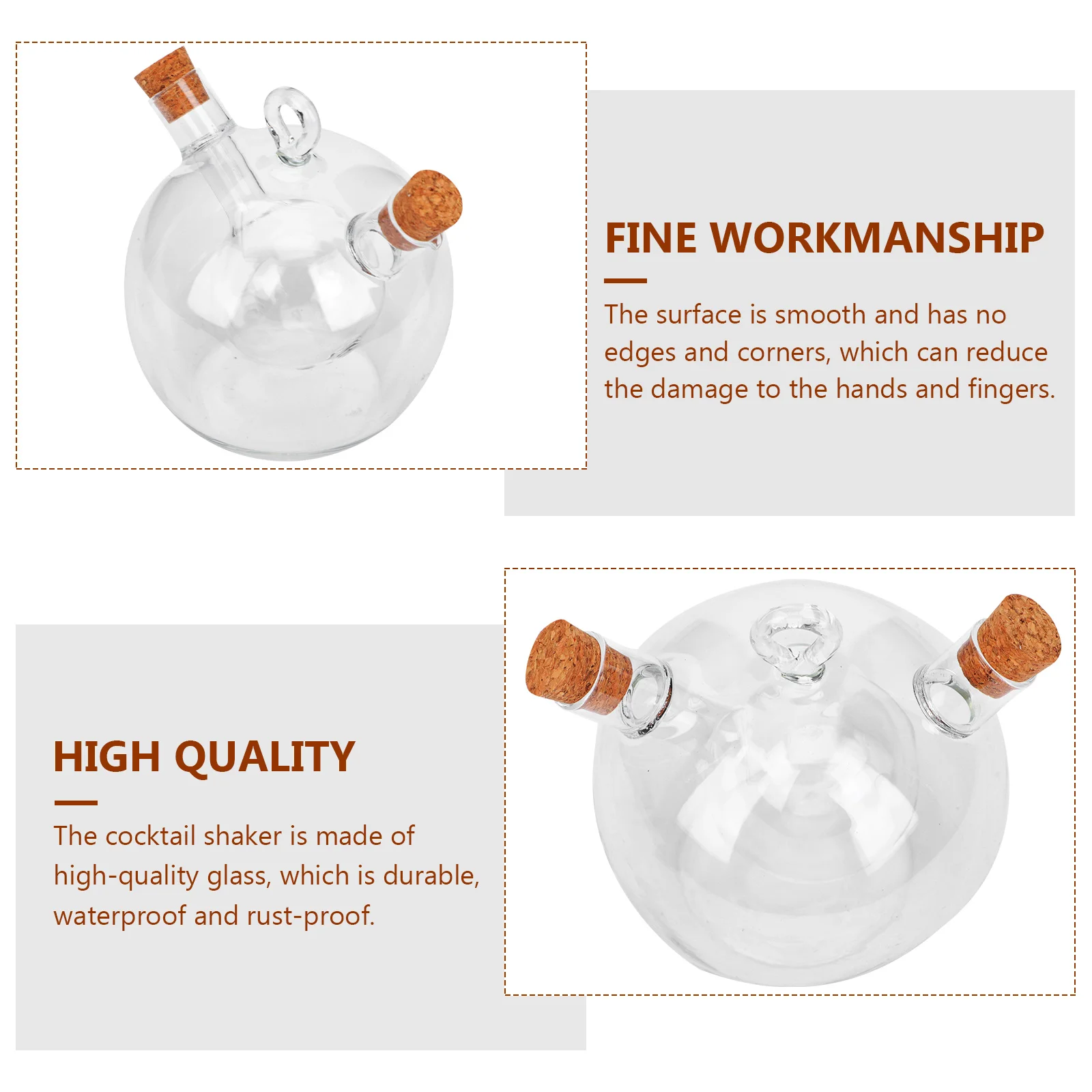 FINE WORKMANSHIP

The surface is smooth and has no edges and corners, which can reduce the damage to the hands and fingers.

HIGH QUALITY

The cocktail shaker is made of high-quality glass, which is durable, waterproof and rust-proof.