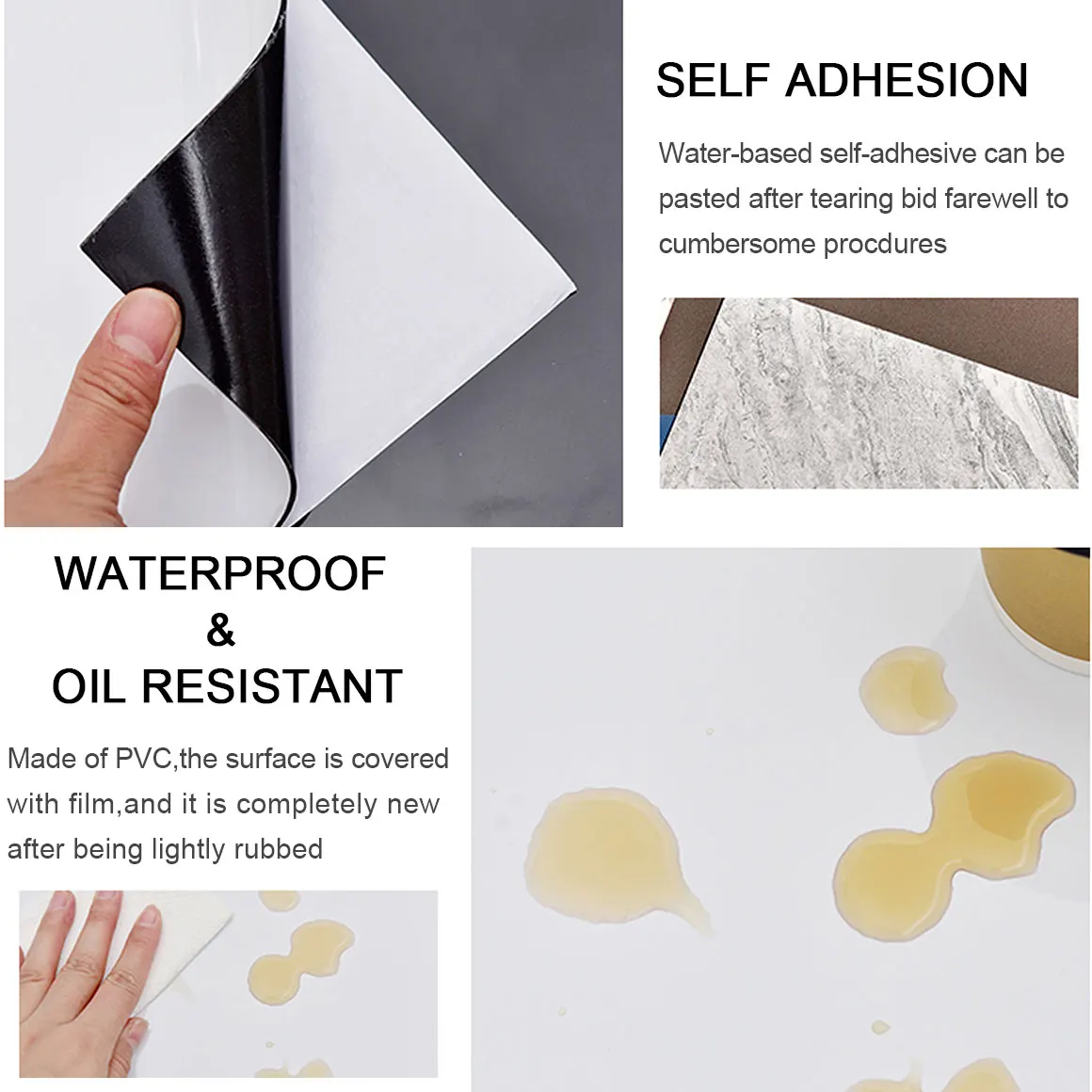 SELF ADHESION

Water-based self-adhesive can be pasted after tearing bid farewell to cumbersome procdures

WATERPROOF
&
OIL RESISTANT

Made of PVC,the surface is covered with film,and it is completely new after being lightly rubbed