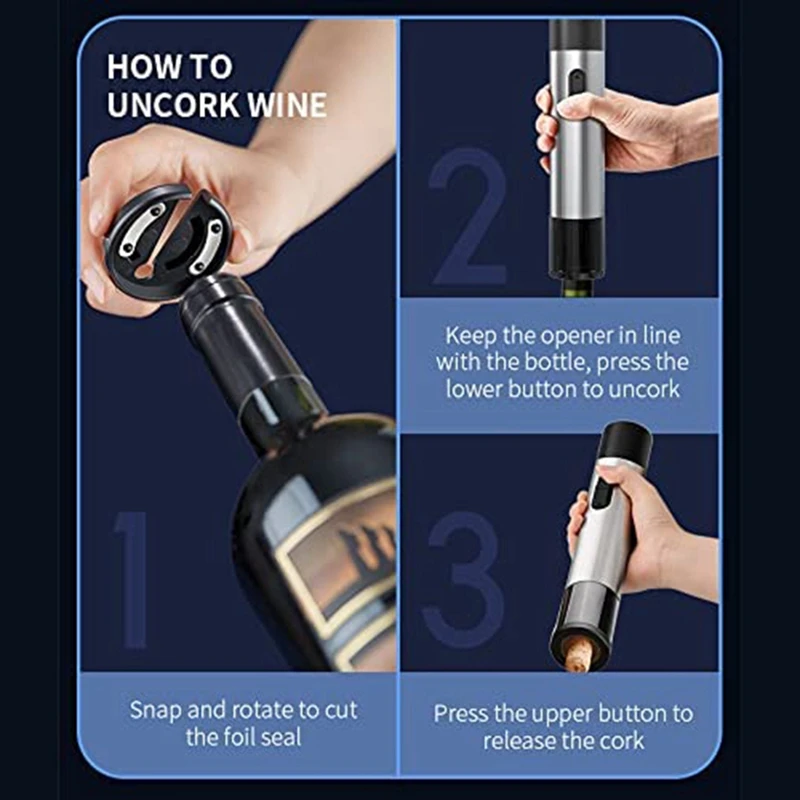 HOW TO UNCORK WINE

1

Snap and rotate to cut the foil seal

2

Keep the opener in line with the bottle, press the lower button to uncork

3

Press the upper button to release the cork