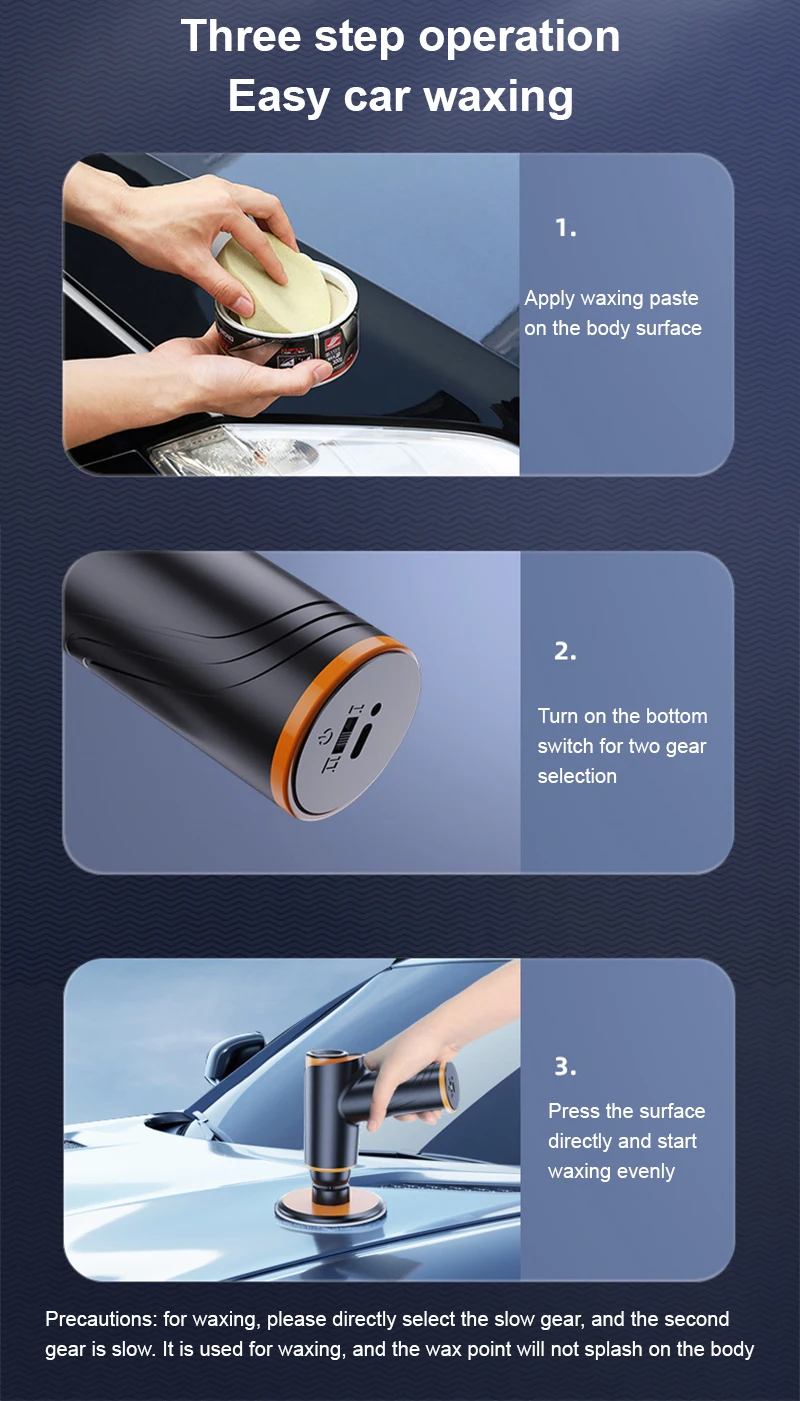 Three step operation
Easy car waxing

1.

Apply waxing paste on the body surface

I
II

2.

Turn on the bottom switch for two gear selection

3.

Press the surface directly and start waxing evenly

Precautions: for waxing, please directly select the slow gear, and the second gear is slow. It is used for waxing, and the wax point will not splash on the body