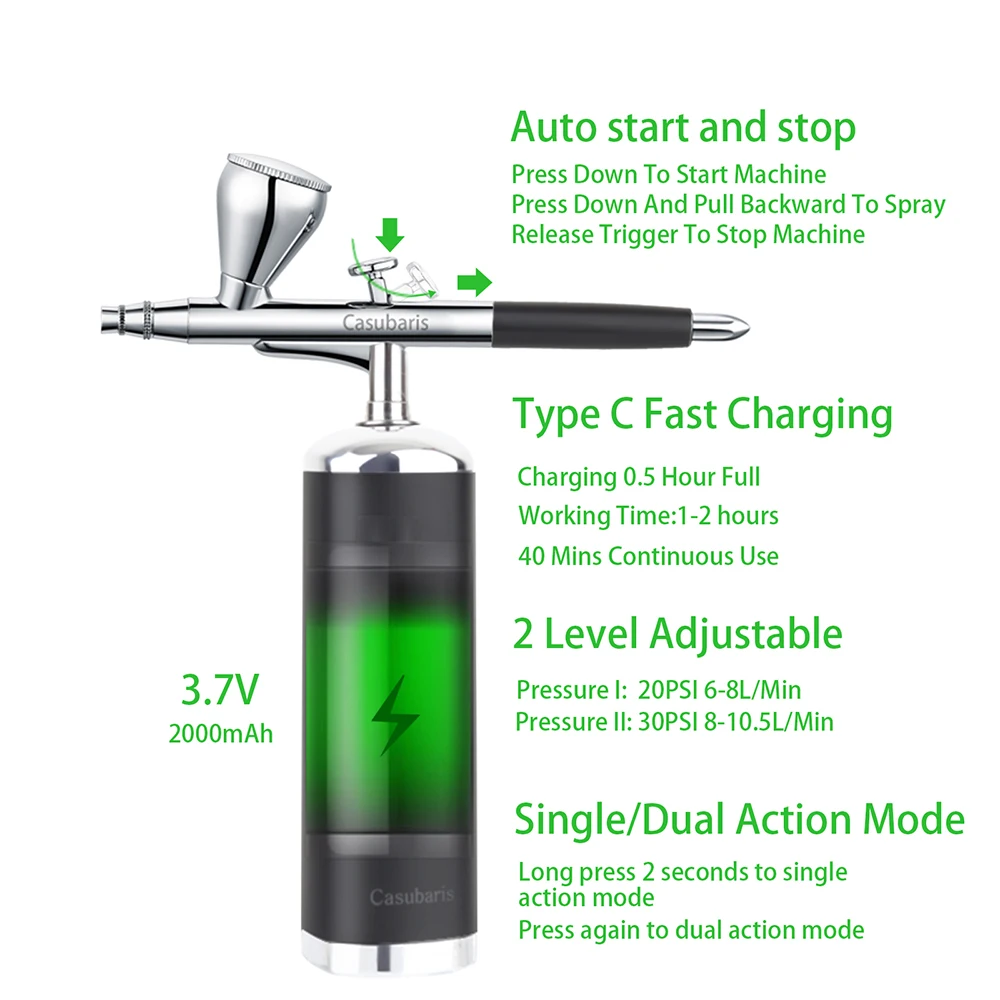 Auto start and stop
Press Down To Start Machine
Press Down And Pull Backward To Spray
Release Trigger To Stop Machine

Casubaris

Type C Fast Charging
Charging 0.5 Hour Full
Working Time:1-2 hours
40 Mins Continuous Use

2 Level Adjustable
Pressure I: 20PSI 6-8L/Min
Pressure II: 30PSI 8-10.5L/Min

3.7V
2000mAh

Single/Dual Action Mode
Long press 2 seconds to single action mode
Press again to dual action mode

Casubaris