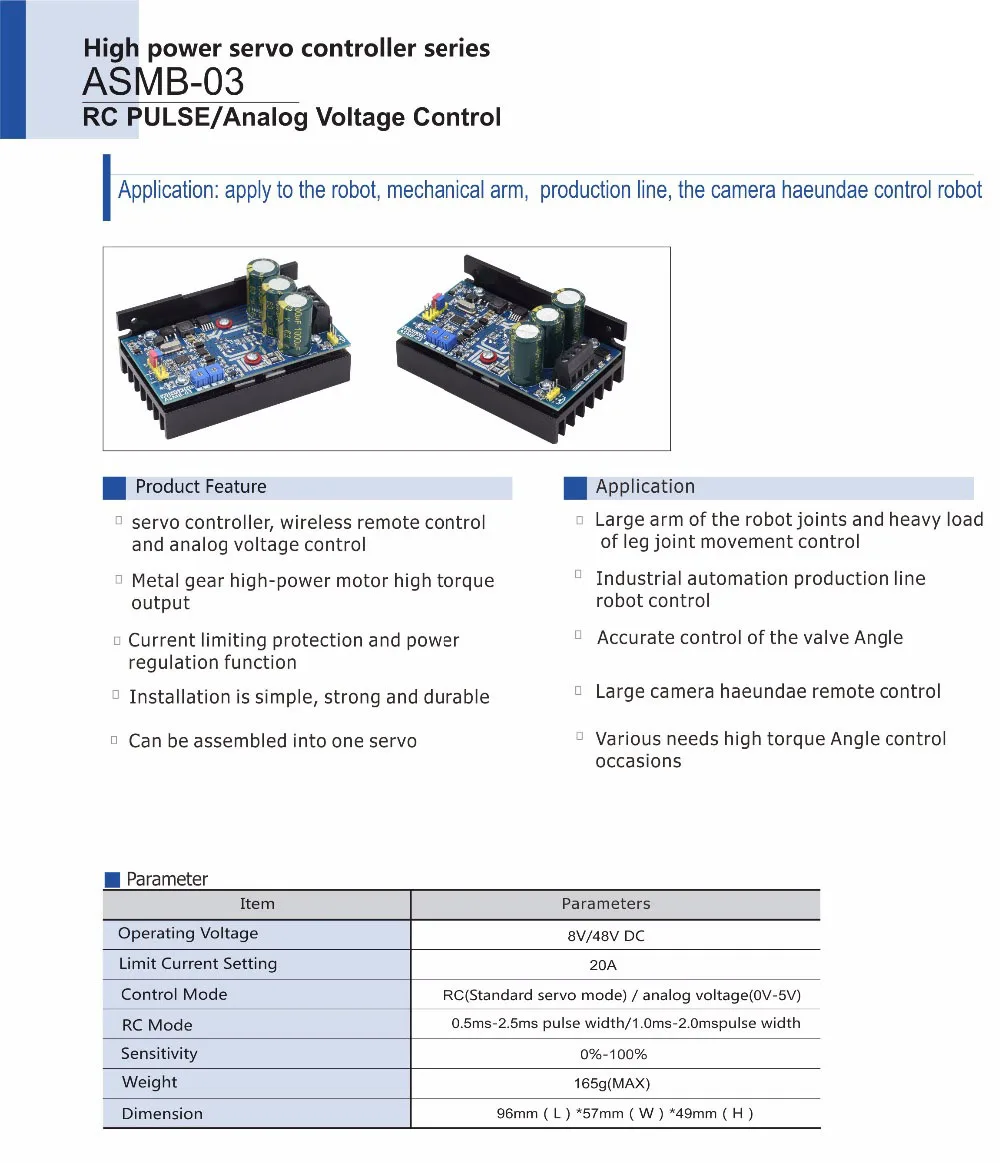 High power servo controller series
ASMB-03
RC PULSE/Analog Voltage Control

Application: apply to the robot, mechanical arm, production line, the camera haeundae control robot

Product Feature

servo controller, wireless remote control and analog voltage control

Metal gear high-power motor high torque output

Current limiting protection and power regulation function

Installation is simple, strong and durable

Can be assembled into one servo

Application

Large arm of the robot joints and heavy load of leg joint movement control

Industrial automation production line robot control

Accurate control of the valve Angle

Large camera haeundae remote control

Various needs high torque Angle control occasions

Parameter

| Item | Parameters |
|---|---|
| Operating Voltage | 8V/48V DC |
| Limit Current Setting | 20A |
| Control Mode | RC(Standard servo mode) / analog voltage(0V-5V) |
| RC Mode | 0.5ms-2.5ms pulse width/1.0ms-2.0mspulse width |
| Sensitivity | 0%-100% |
| Weight | 165g(MAX) |
| Dimension | 96mm ( L ) *57mm ( W ) *49mm ( H ) |