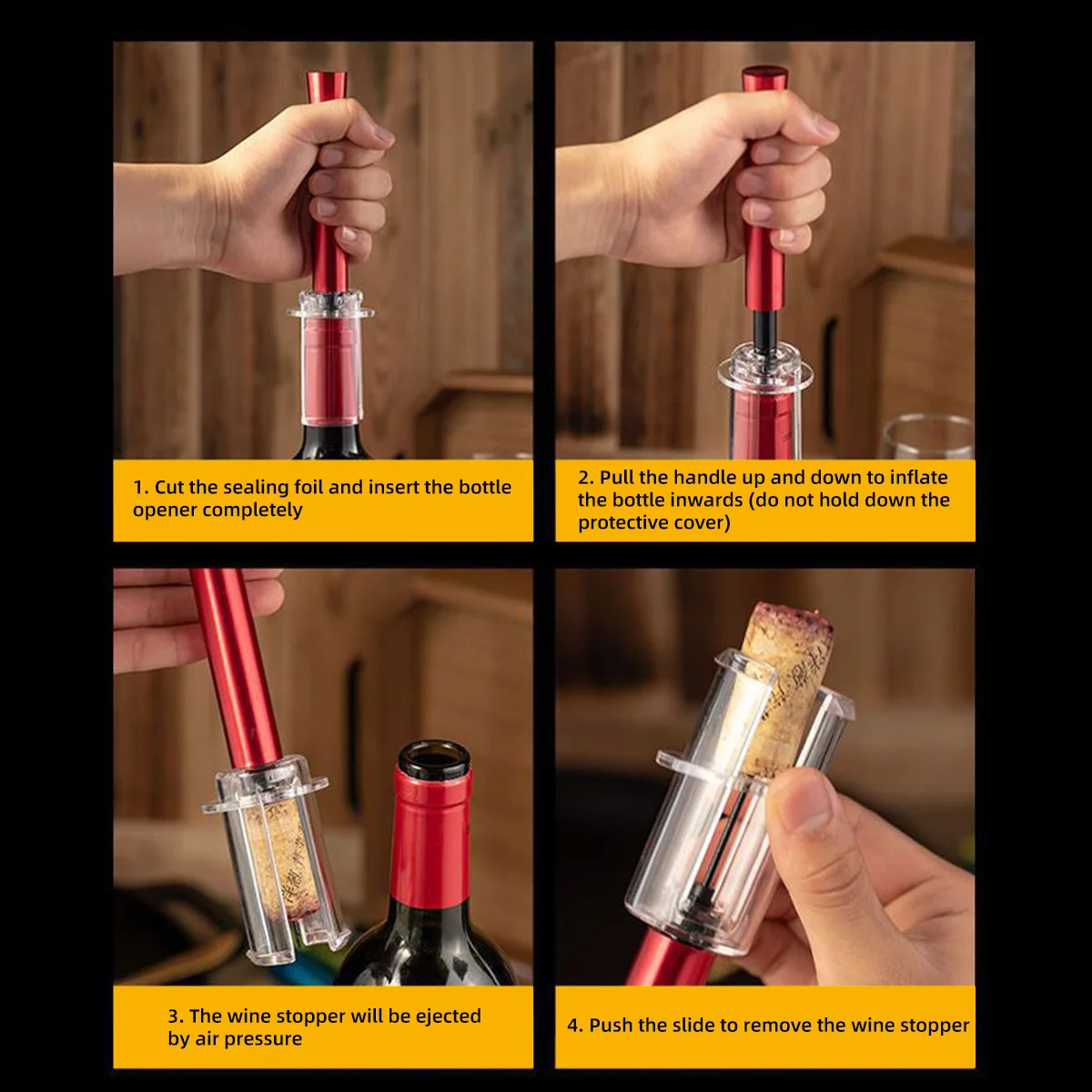 1. Cut the sealing foil and insert the bottle opener completely

2. Pull the handle up and down to inflate the bottle inwards (do not hold down the protective cover)

3. The wine stopper will be ejected by air pressure

4. Push the slide to remove the wine stopper