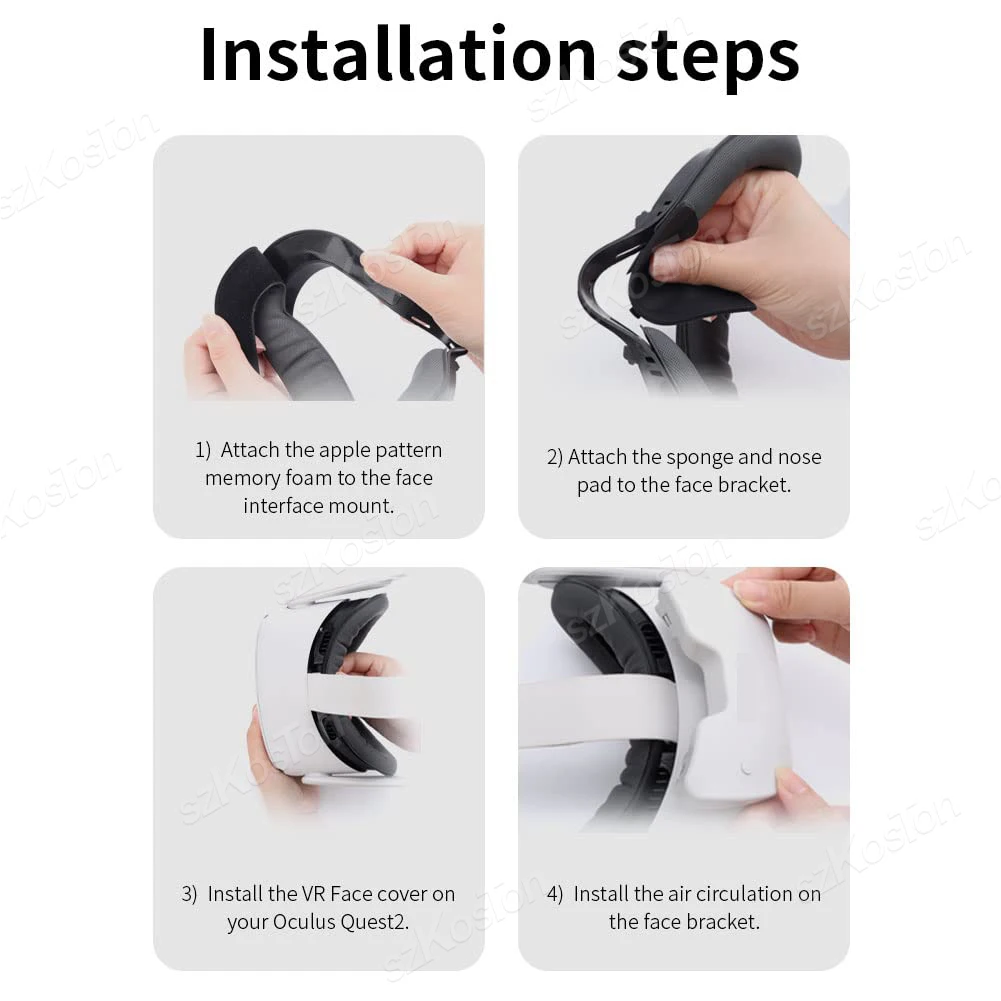 Installation steps

1) Attach the apple pattern memory foam to the face interface mount.

2) Attach the sponge and nose pad to the face bracket.

3) Install the VR Face cover on your Oculus Quest2.

4) Install the air circulation on the face bracket.

szKoston