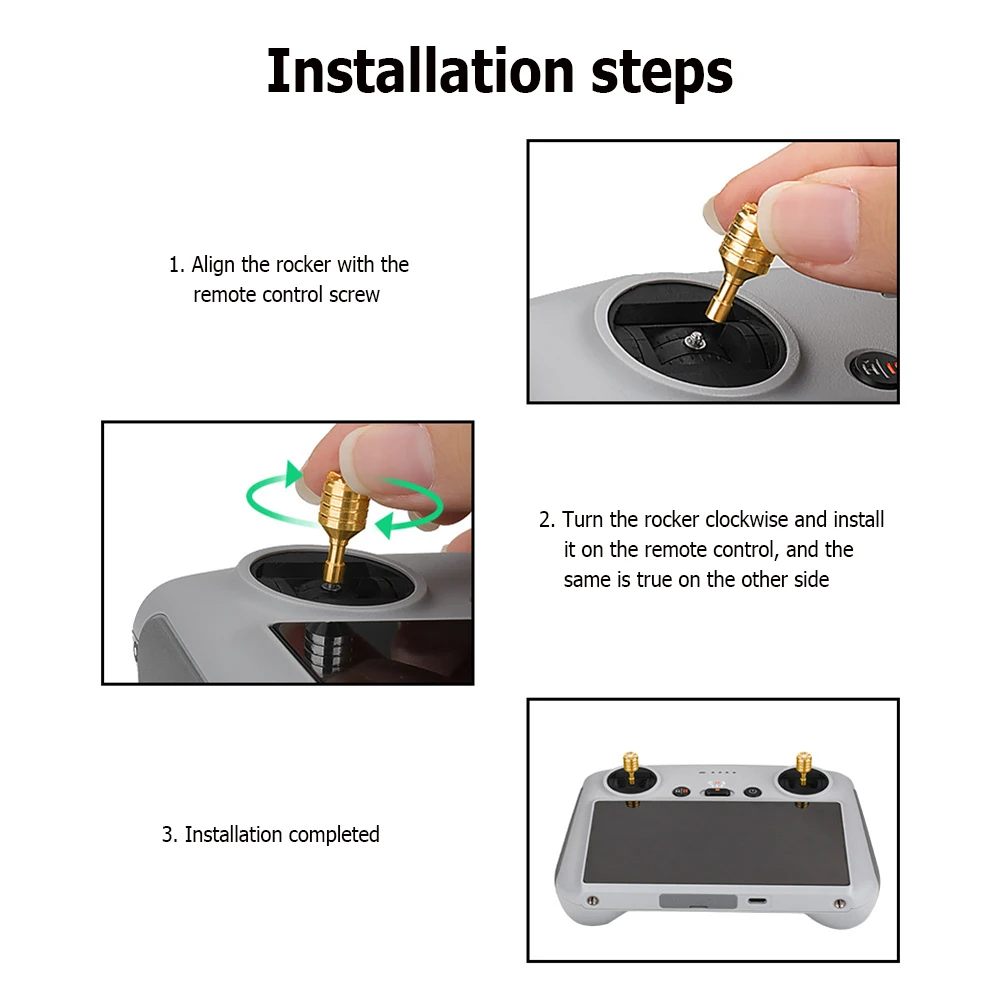 Installation steps

1. Align the rocker with the remote control screw

2. Turn the rocker clockwise and install it on the remote control, and the same is true on the other side

3. Installation completed