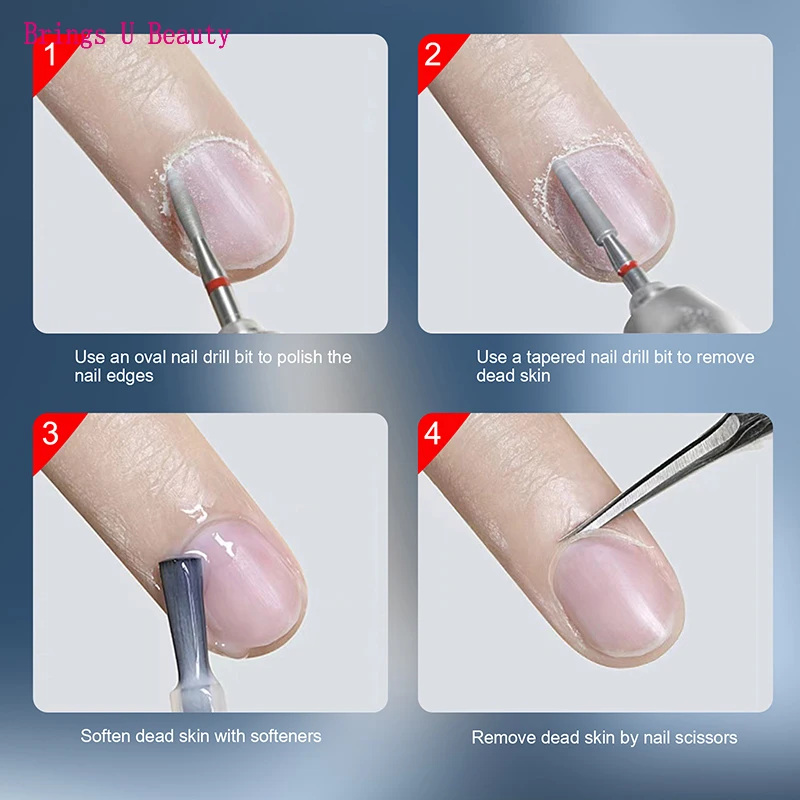 Brings U Beauty

1

Use an oval nail drill bit to polish the nail edges

2

Use a tapered nail drill bit to remove dead skin

3

Soften dead skin with softeners

4

Remove dead skin by nail scissors