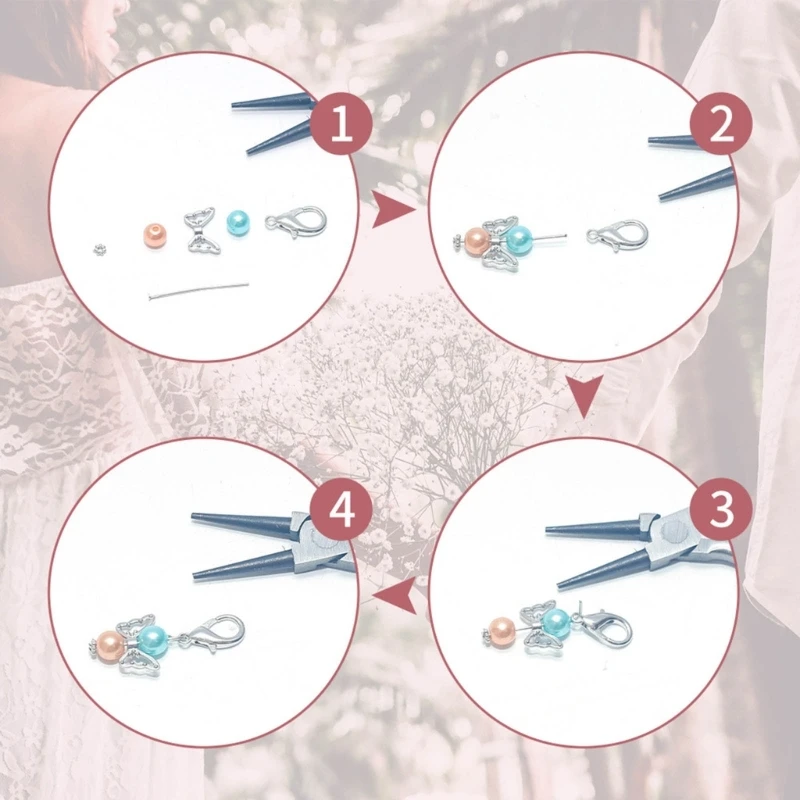 1

2

3

4