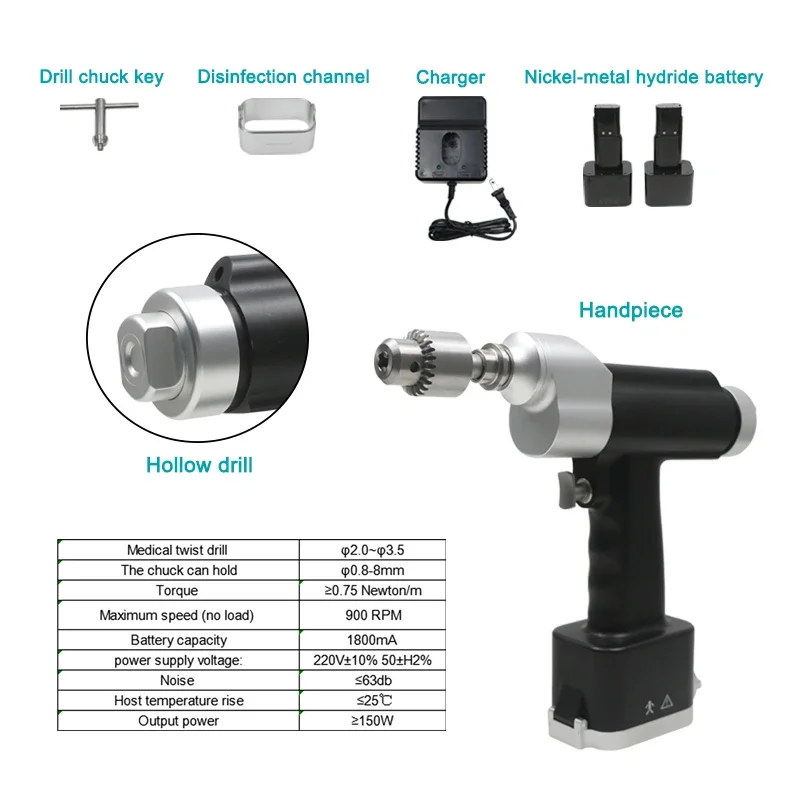 Drill chuck key

Disinfection channel

Charger

Nickel-metal hydride battery

Handpiece

Hollow drill

| Medical twist drill | φ2.0~φ3.5 |
|---|---|
| The chuck can hold | φ0.8-8mm |
| Torque | ≥0.75 Newton/m |
| Maximum speed (no load) | 900 RPM |
| Battery capacity | 1800mA |
| power supply voltage: | 220V±10% 50±H2% |
| Noise | ≤63db |
| Host temperature rise | ≤25℃ |
| Output power | ≥150W |