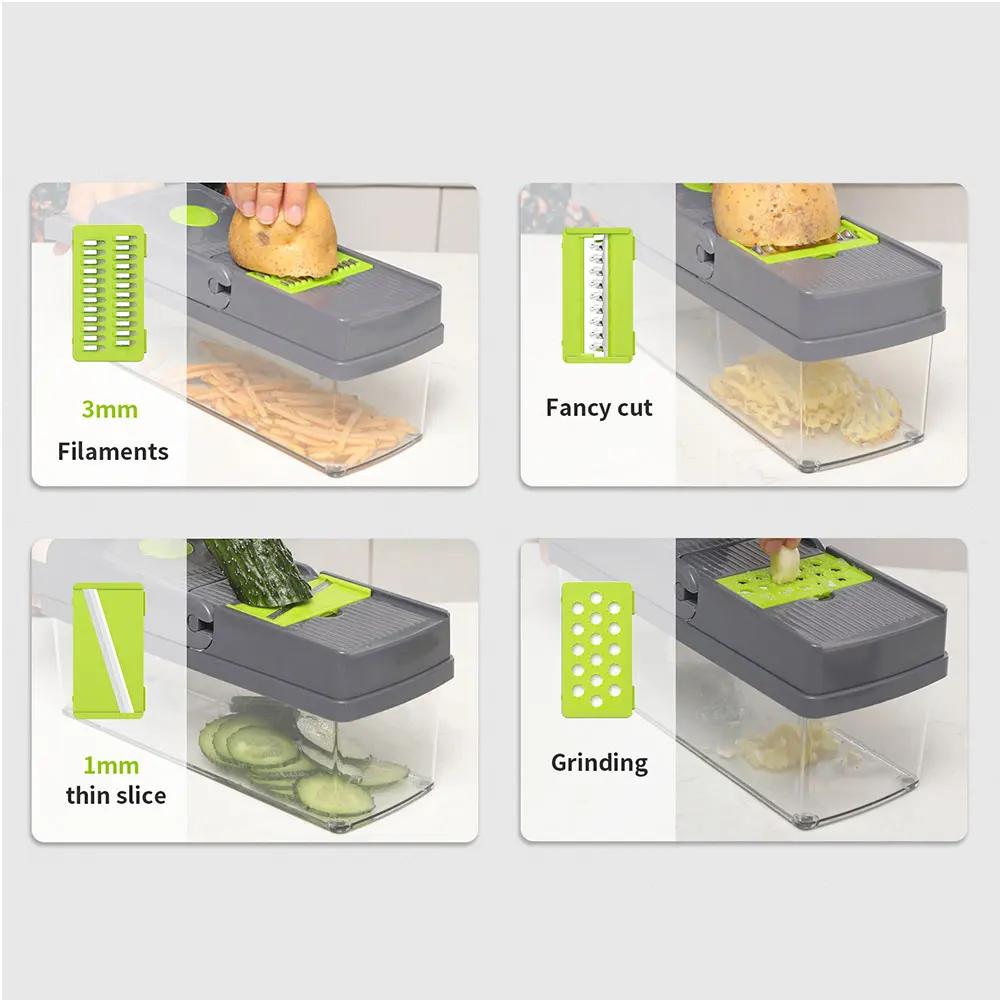 3mm
Filaments

Fancy cut

1mm
thin slice

Grinding