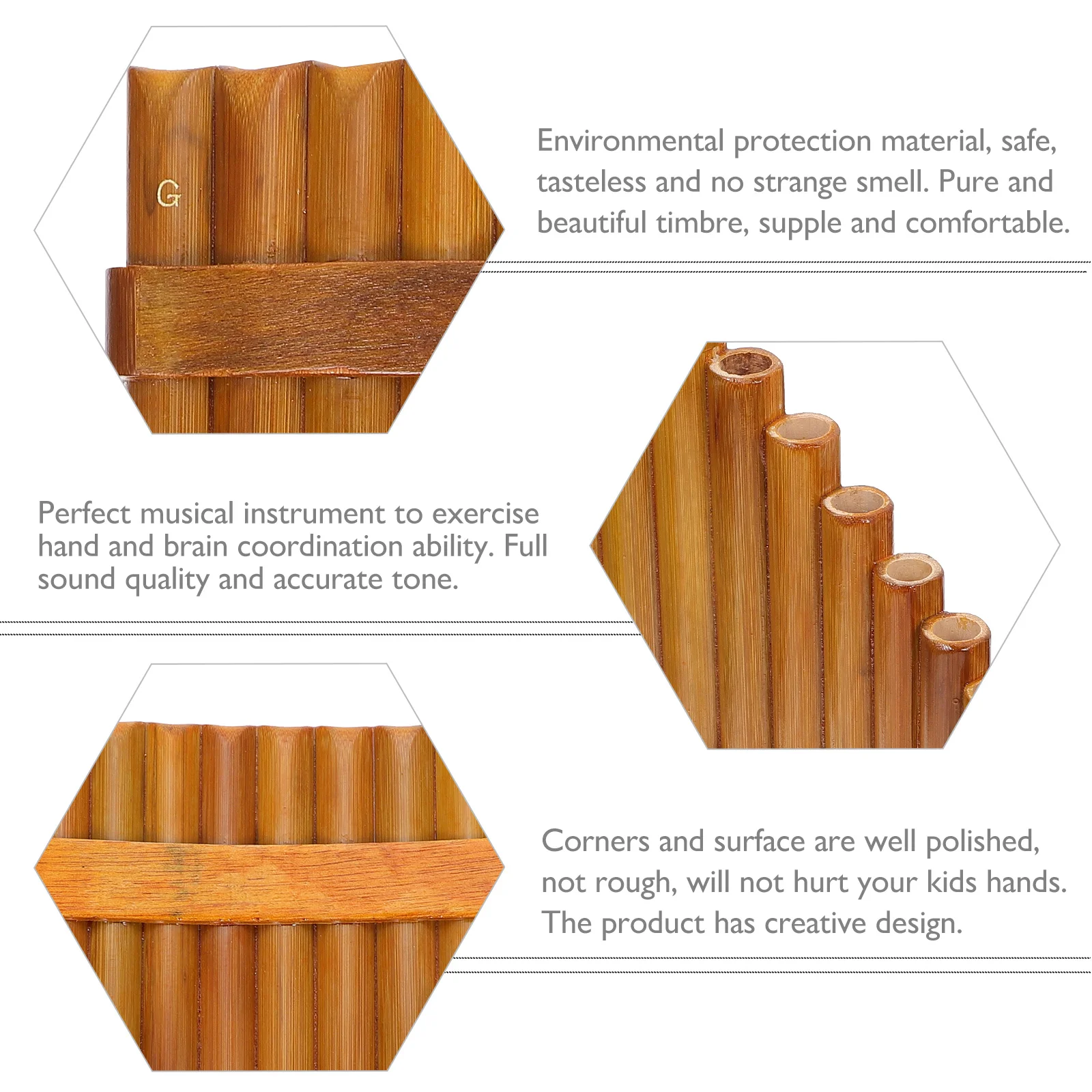 G

Environmental protection material, safe, tasteless and no strange smell. Pure and beautiful timbre, supple and comfortable.

Perfect musical instrument to exercise hand and brain coordination ability. Full sound quality and accurate tone.

Corners and surface are well polished, not rough, will not hurt your kids hands. The product has creative design.