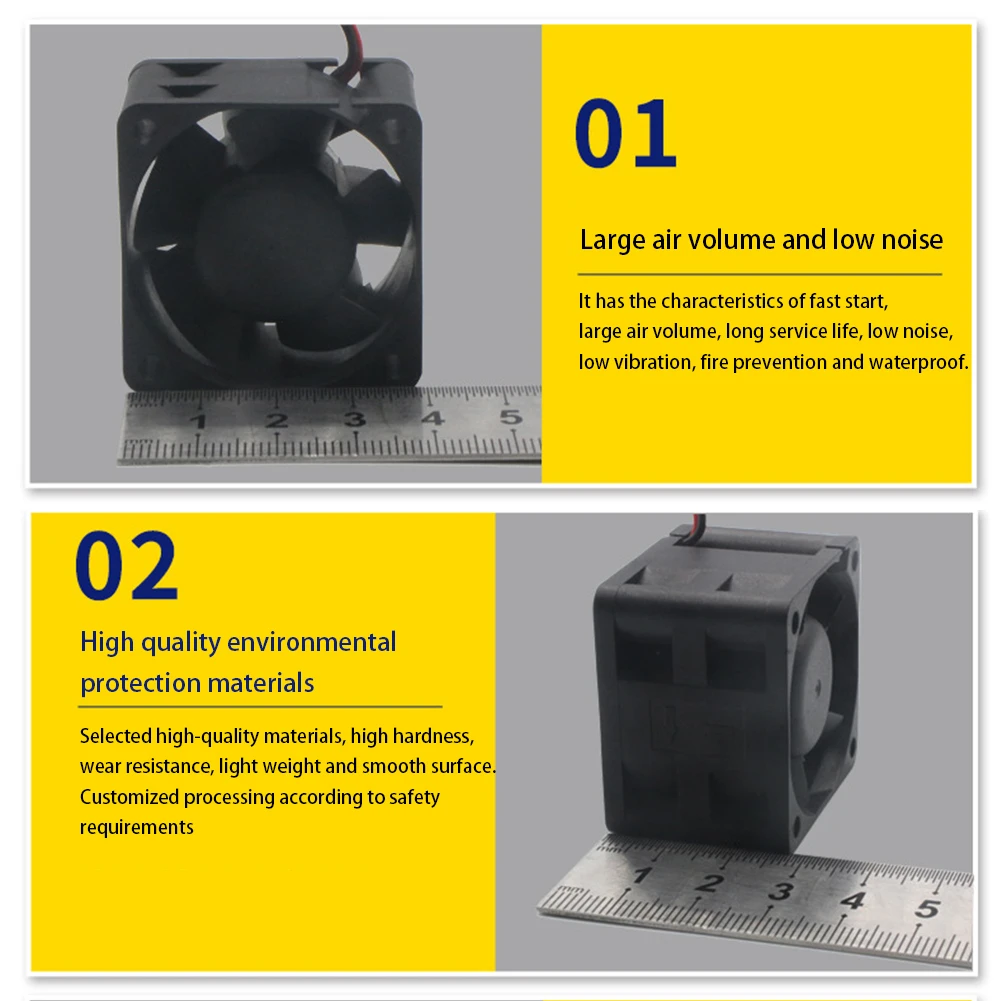 1 2 3 4 5

01

Large air volume and low noise

It has the characteristics of fast start, large air volume, long service life, low noise, low vibration, fire prevention and waterproof.

02

High quality environmental protection materials

Selected high-quality materials, high hardness, wear resistance, light weight and smooth surface. Customized processing according to safety requirements

1 2 3 4 5