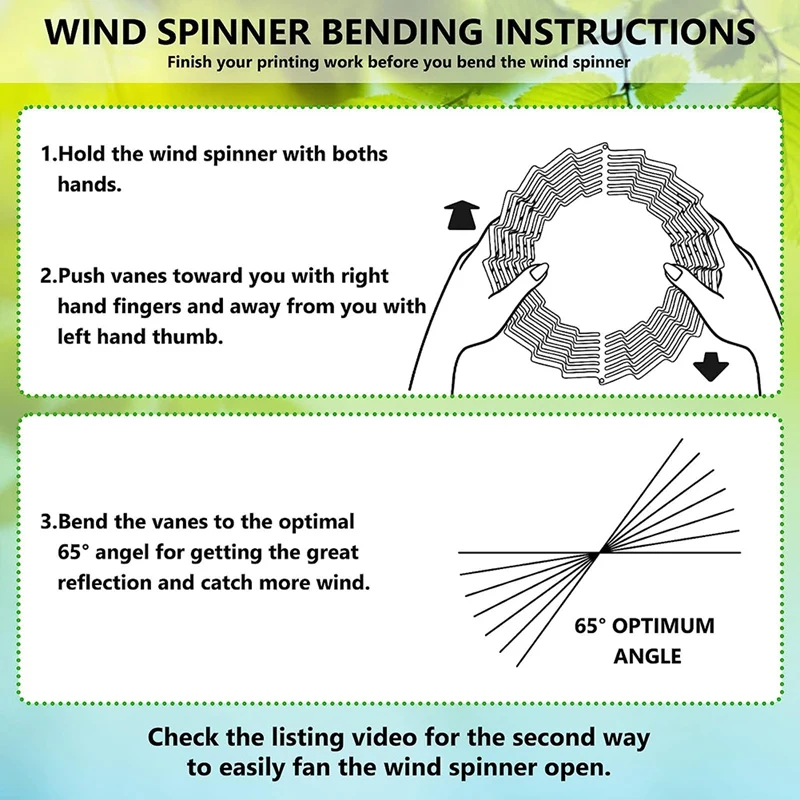 WIND SPINNER BENDING INSTRUCTIONS

Finish your printing work before you bend the wind spinner

1.Hold the wind spinner with boths hands.

2.Push vanes toward you with right hand fingers and away from you with left hand thumb.

3.Bend the vanes to the optimal 65° angel for getting the great reflection and catch more wind.

65° OPTIMUM ANGLE

Check the listing video for the second way to easily fan the wind spinner open.