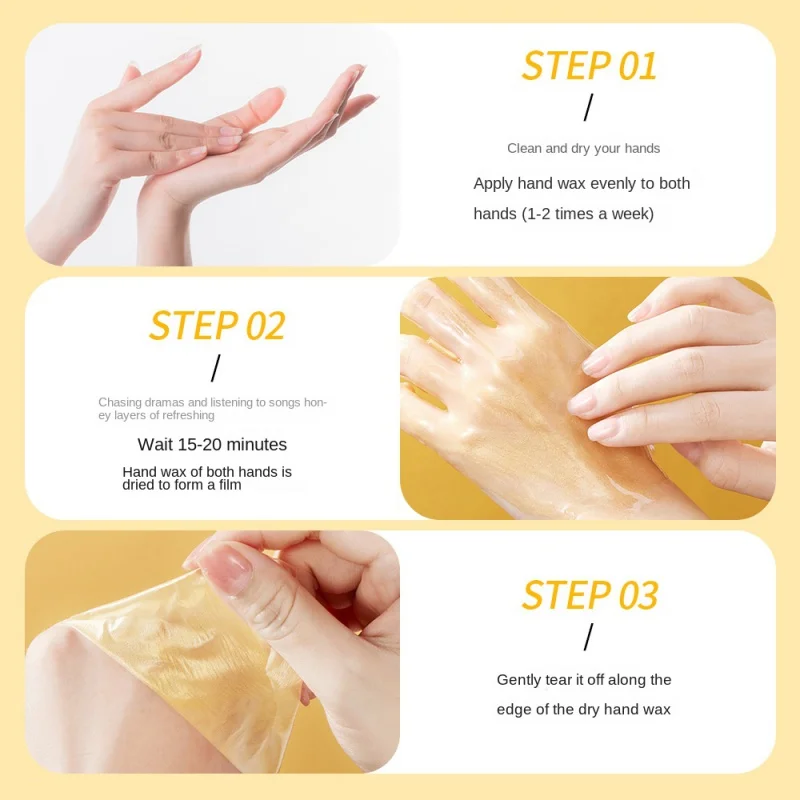 STEP 01

/

Clean and dry your hands

Apply hand wax evenly to both hands (1-2 times a week)

STEP 02

/

Chasing dramas and listening to songs honey layers of refreshing

Wait 15-20 minutes

Hand wax of both hands is dried to form a film

STEP 03

/

Gently tear it off along the edge of the dry hand wax