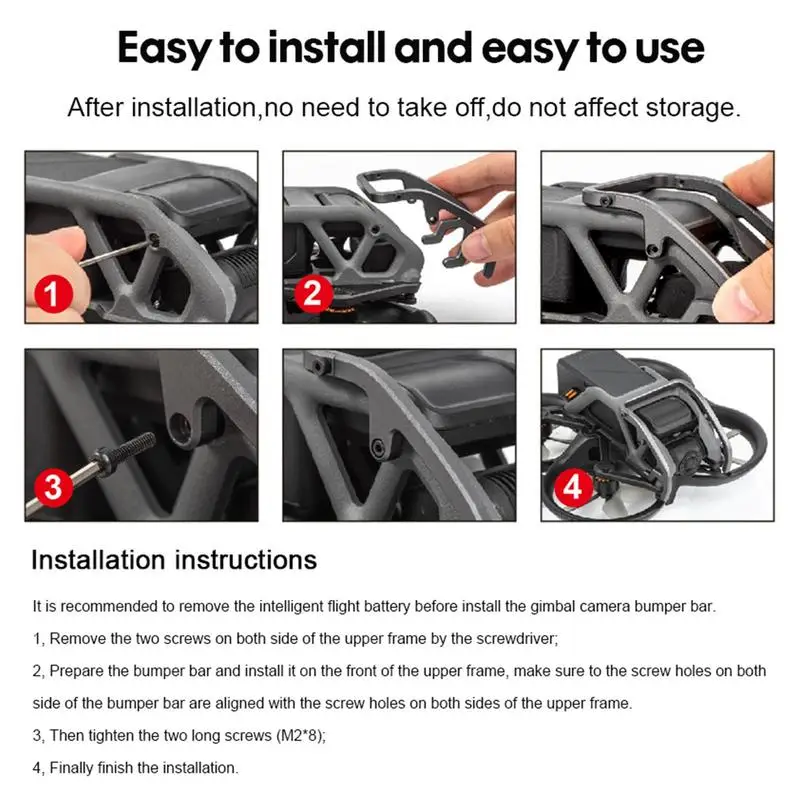 Easy to install and easy to use

After installation,no need to take off,do not affect storage.

1

2

3

4

Installation instructions

It is recommended to remove the intelligent flight battery before install the gimbal camera bumper bar.

1, Remove the two screws on both side of the upper frame by the screwdriver;

2, Prepare the bumper bar and install it on the front of the upper frame, make sure to the screw holes on both side of the bumper bar are aligned with the screw holes on both sides of the upper frame.

3, Then tighten the two long screws (M2*8);

4, Finally finish the installation.