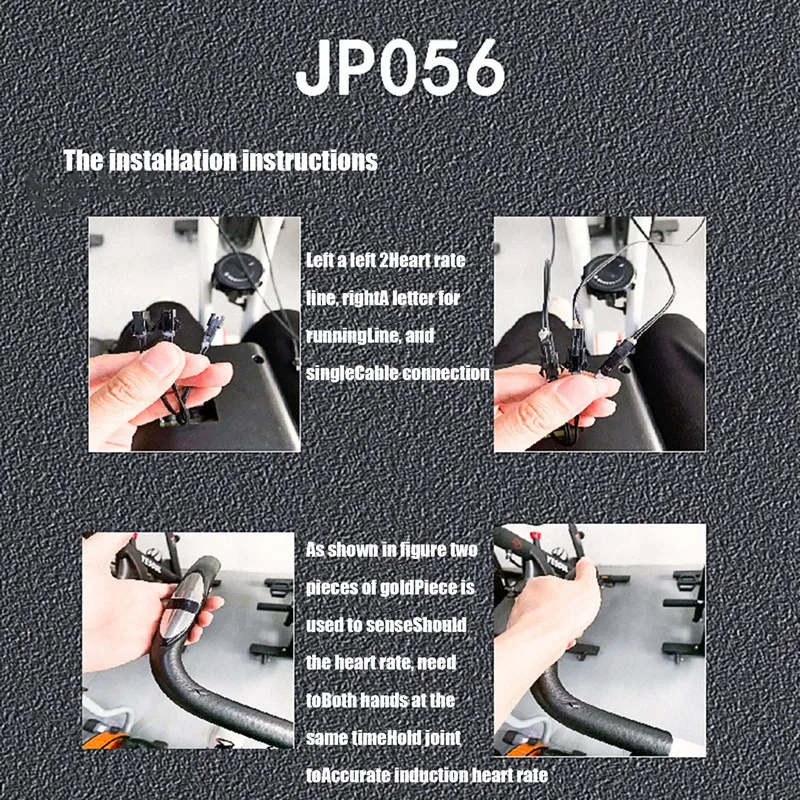 JP056

The installation instructions

Left a left 2Heart rate line, rightA letter for runningLine, and singleCable connection

As shown in figure two pieces of goldPiece is used to senseShould the heart rate, need toBoth hands at the same timeHold joint toAccurate induction heart rate