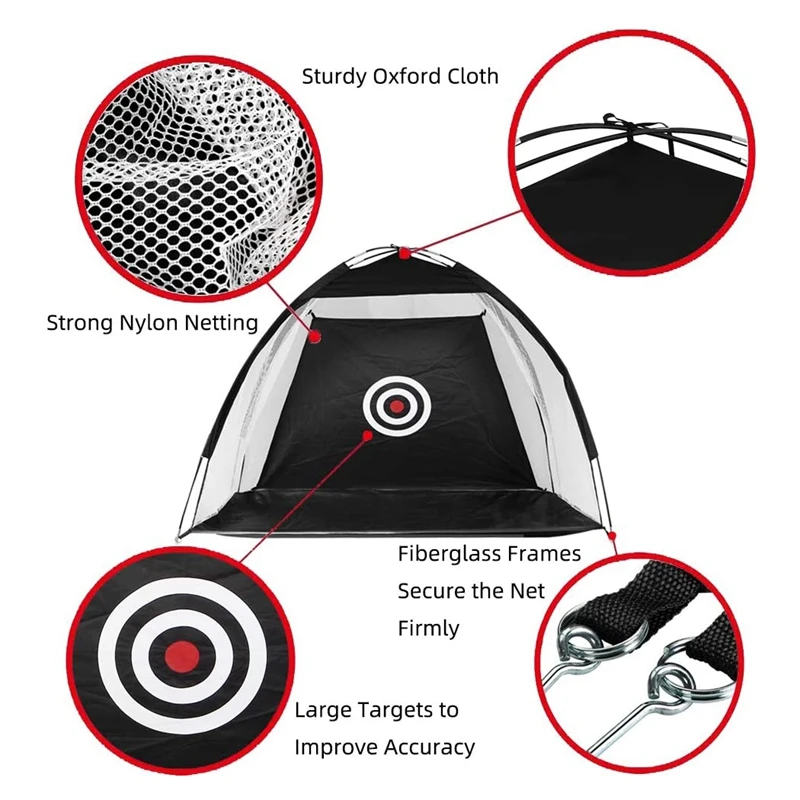 Sturdy Oxford Cloth

Strong Nylon Netting

Fiberglass Frames Secure the Net Firmly

Large Targets to Improve Accuracy