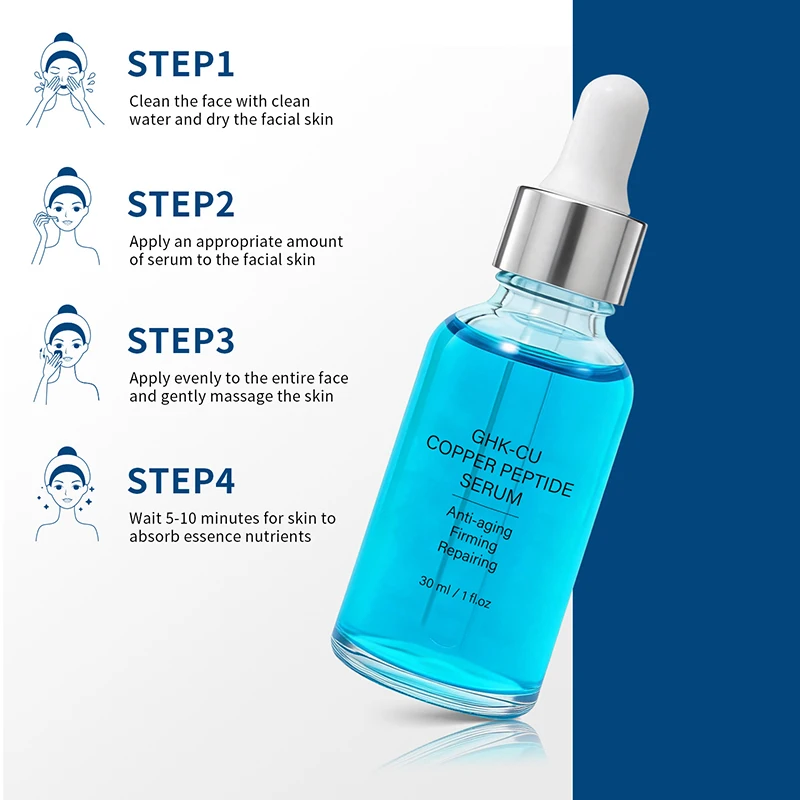 STEP1
Clean the face with clean water and dry the facial skin

STEP2
Apply an appropriate amount of serum to the facial skin

STEP3
Apply evenly to the entire face and gently massage the skin

STEP4
Wait 5-10 minutes for skin to absorb essence nutrients

GHK-CU
COPPER PEPTIDE
SERUM

Anti-aging
Firming
Repairing

30 ml / 1 fl.oz